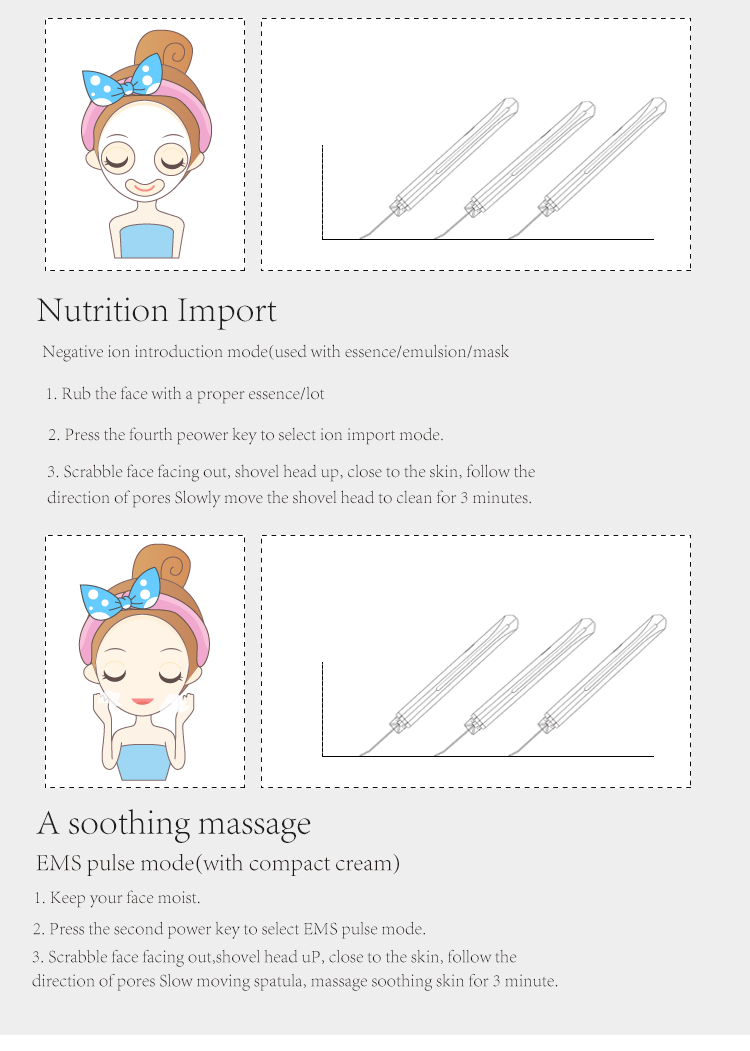 Nutrition Import

Negative ion introduction mode(used with essence/emulsion/mask

1. Rub the face with a proper essence/lot

2. Press the fourth peower key to select ion import mode.

3. Scrabble face facing out, shovel head up, close to the skin, follow the direction of pores Slowly move the shovel head to clean for 3 minutes.

A soothing massage

EMS pulse mode(with compact cream)

1. Keep your face moist.

2. Press the second power key to select EMS pulse mode.

3. Scrabble face facing out,shovel head uP, close to the skin, follow the direction of pores Slow moving spatula, massage soothing skin for 3 minute.