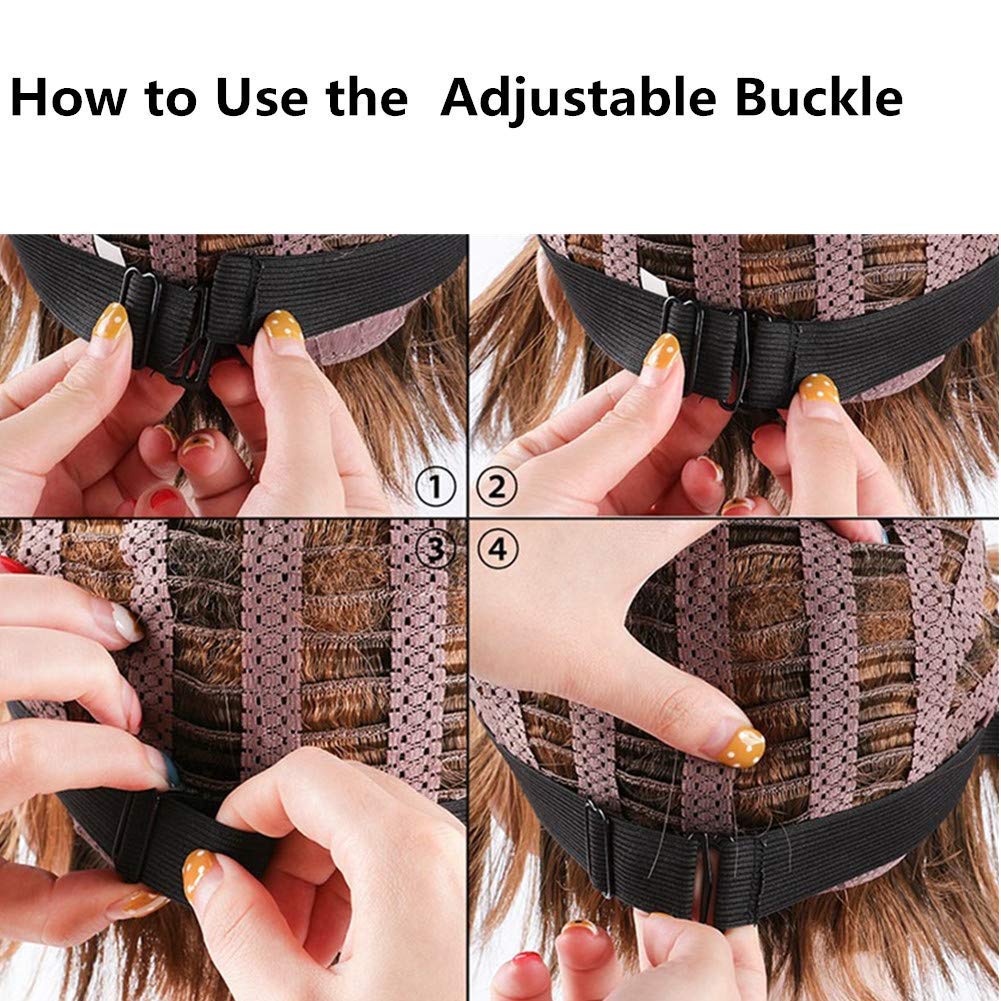 How to Use the Adjustable Buckle

①

②

③

④