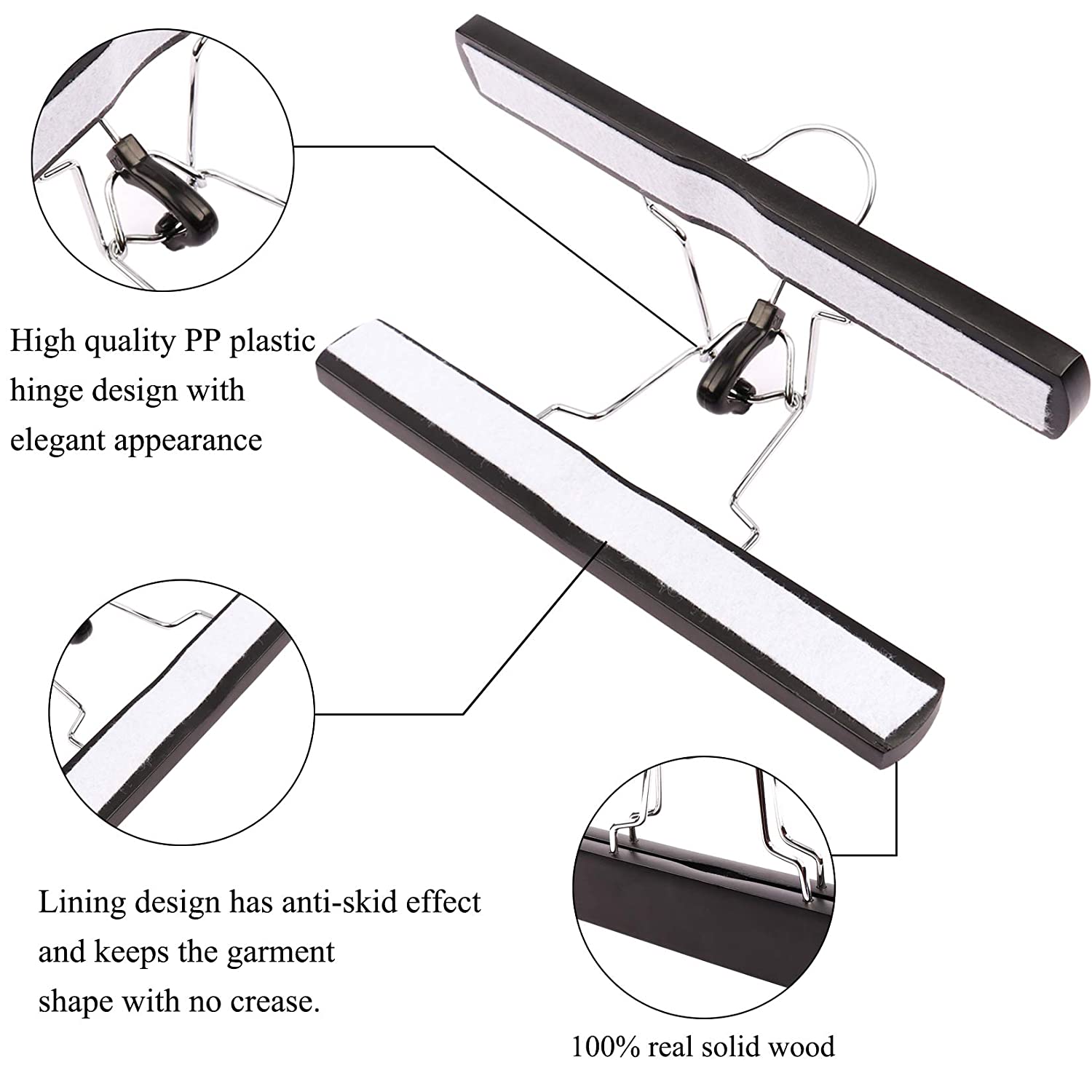 High quality PP plastic hinge design with elegant appearance

Lining design has anti-skid effect and keeps the garment shape with no crease.

100% real solid wood