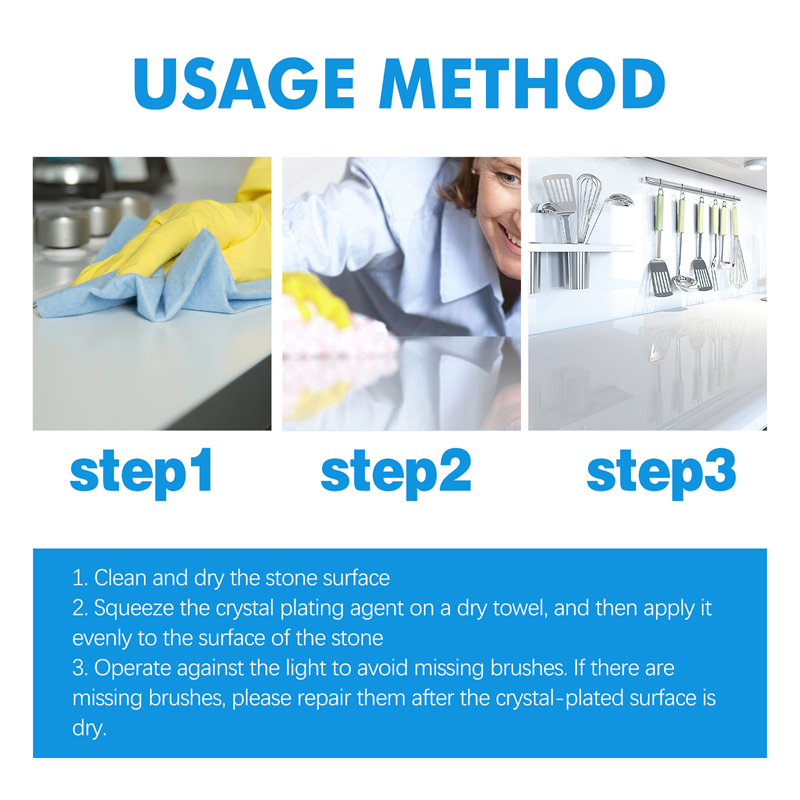 USAGE METHOD

step1

step2

step3

1. Clean and dry the stone surface
2. Squeeze the crystal plating agent on a dry towel, and then apply it evenly to the surface of the stone
3. Operate against the light to avoid missing brushes. If there are missing brushes, please repair them after the crystal-plated surface is dry.