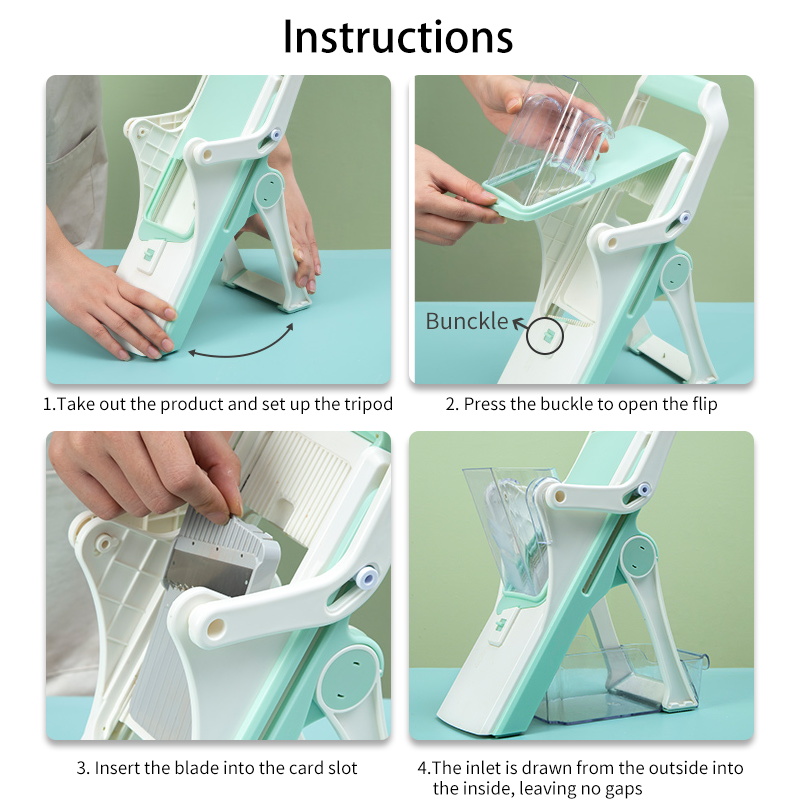 Instructions

1.Take out the product and set up the tripod

Bunckle

2. Press the buckle to open the flip

3. Insert the blade into the card slot

4.The inlet is drawn from the outside into the inside, leaving no gaps