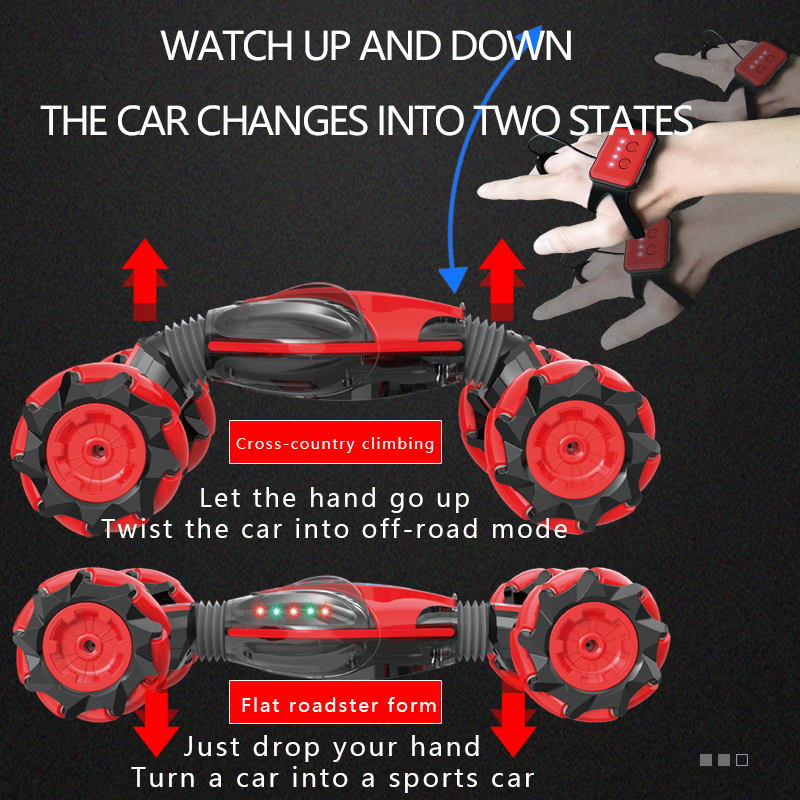 WATCH UP AND DOWN
THE CAR CHANGES INTO TWO STATES

Cross-country climbing

Let the hand go up
Twist the car into off-road mode

Flat roadster form

Just drop your hand
Turn a car into a sports car