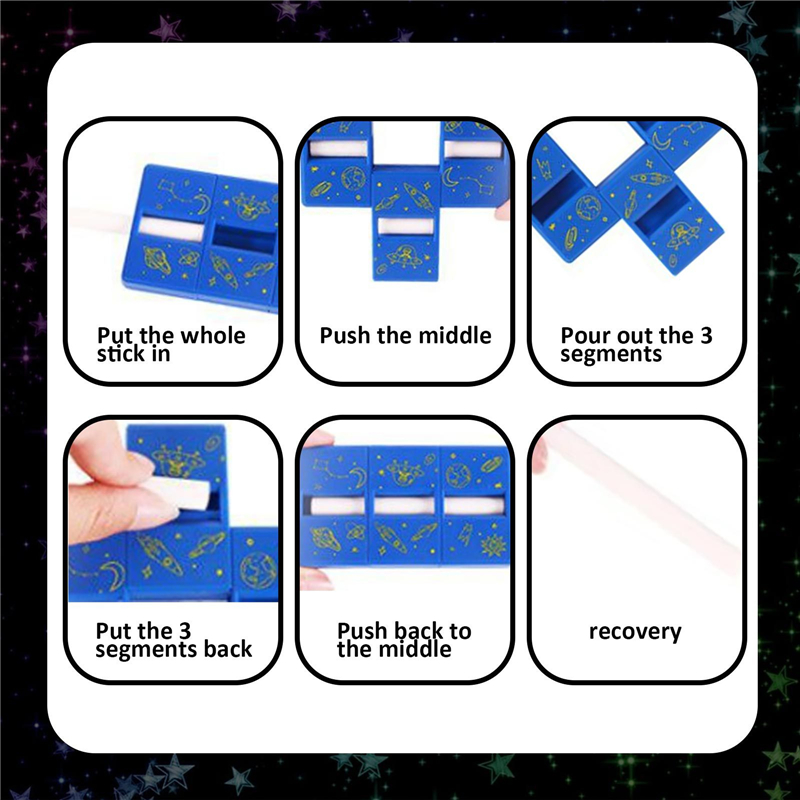 Put the whole stick in

Push the middle

Pour out the 3 segments

Put the 3 segments back

Push back to the middle

recovery