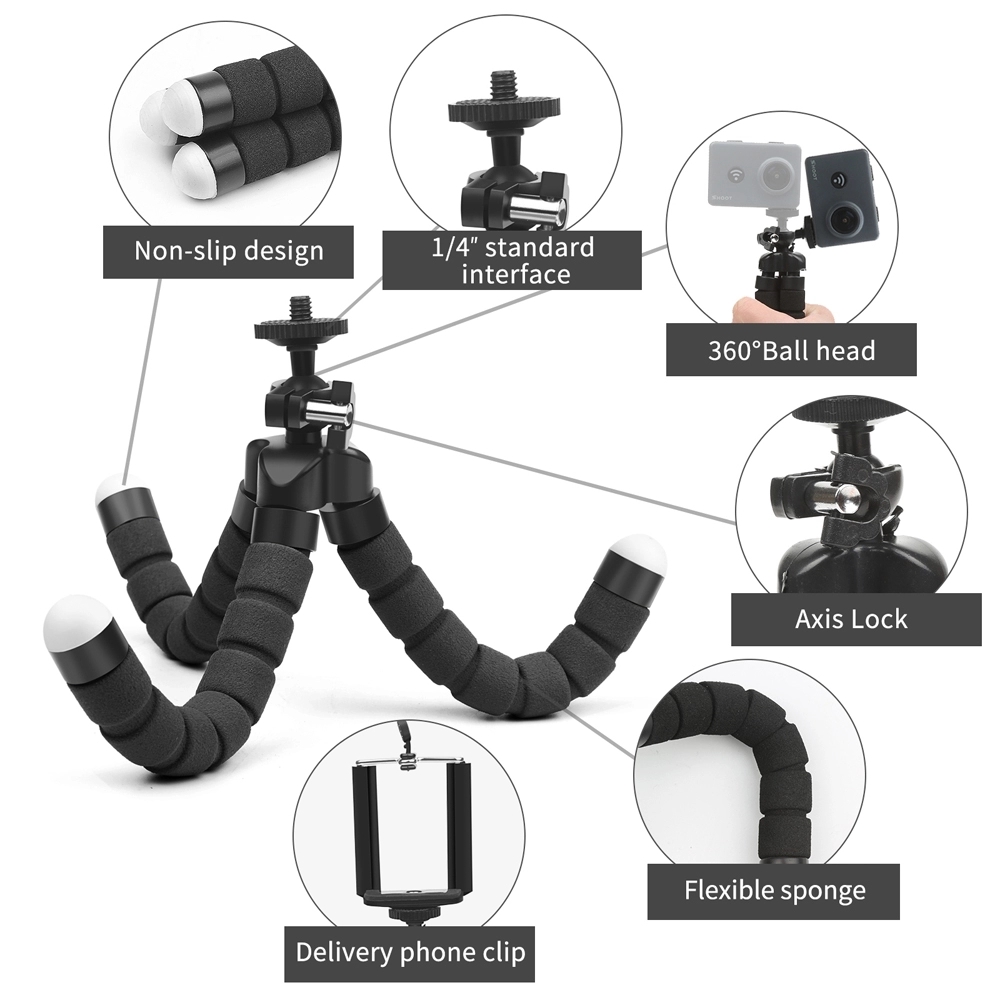 Non-slip design

1/4" standard interface

360°Ball head

Axis Lock

Flexible sponge

Delivery phone clip