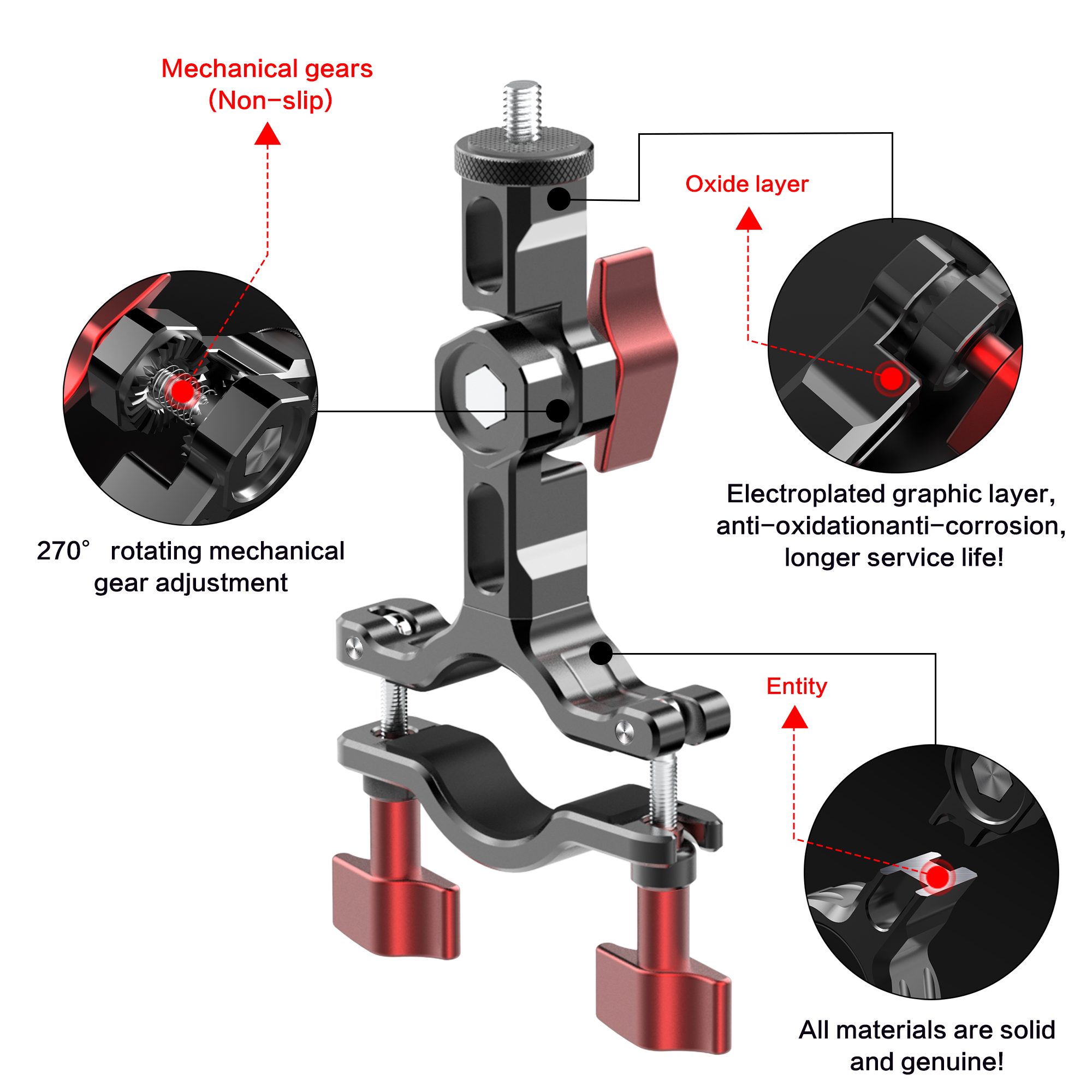 Mechanical gears
(Non-slip)

270° rotating mechanical gear adjustment

Oxide layer

Electroplated graphic layer, anti-oxidationanti-corrosion, longer service life!

Entity

All materials are solid and genuine!