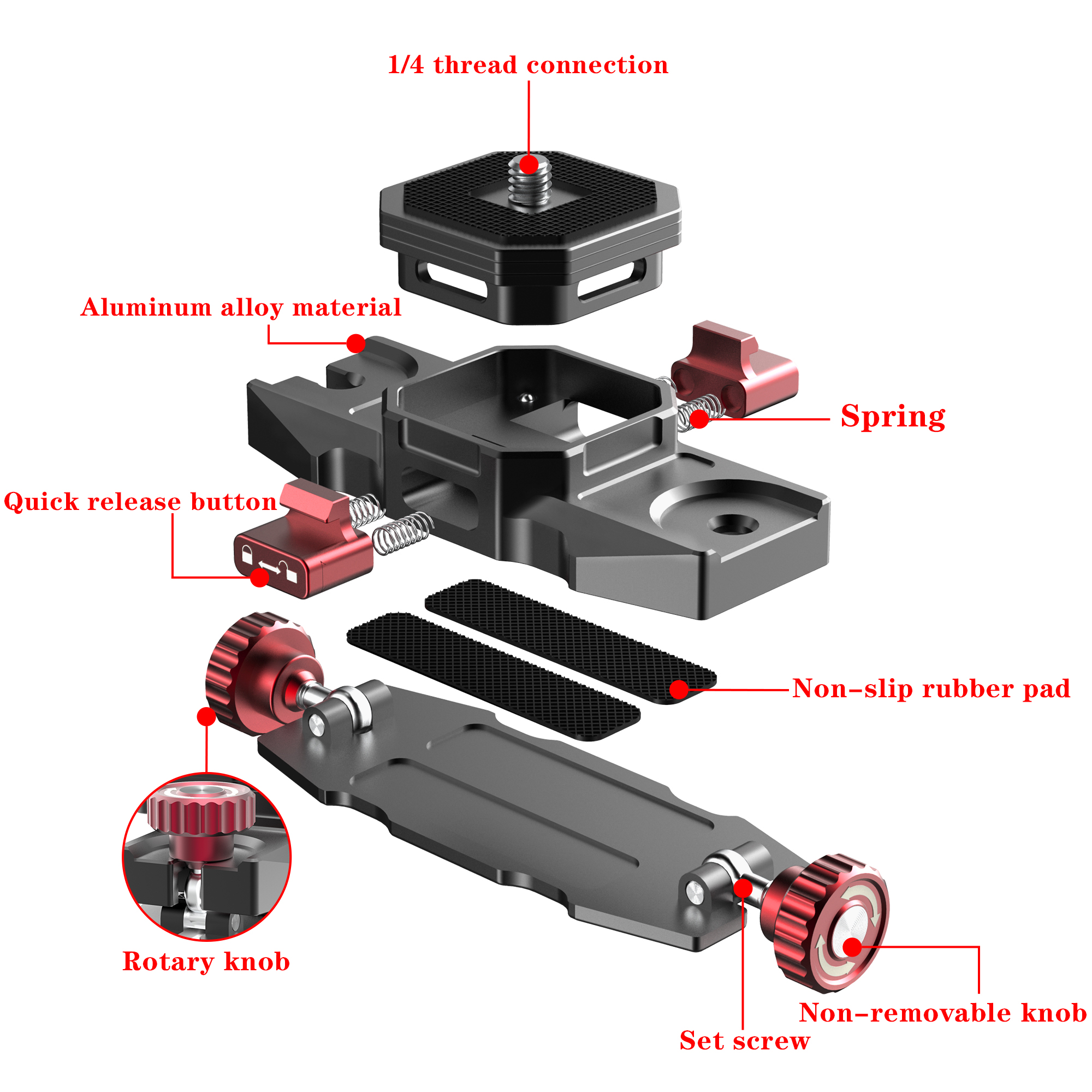 1/4 thread connection

Aluminum alloy material

Spring

Quick release button

Non-slip rubber pad

Rotary knob

Non-removable knob

Set screw