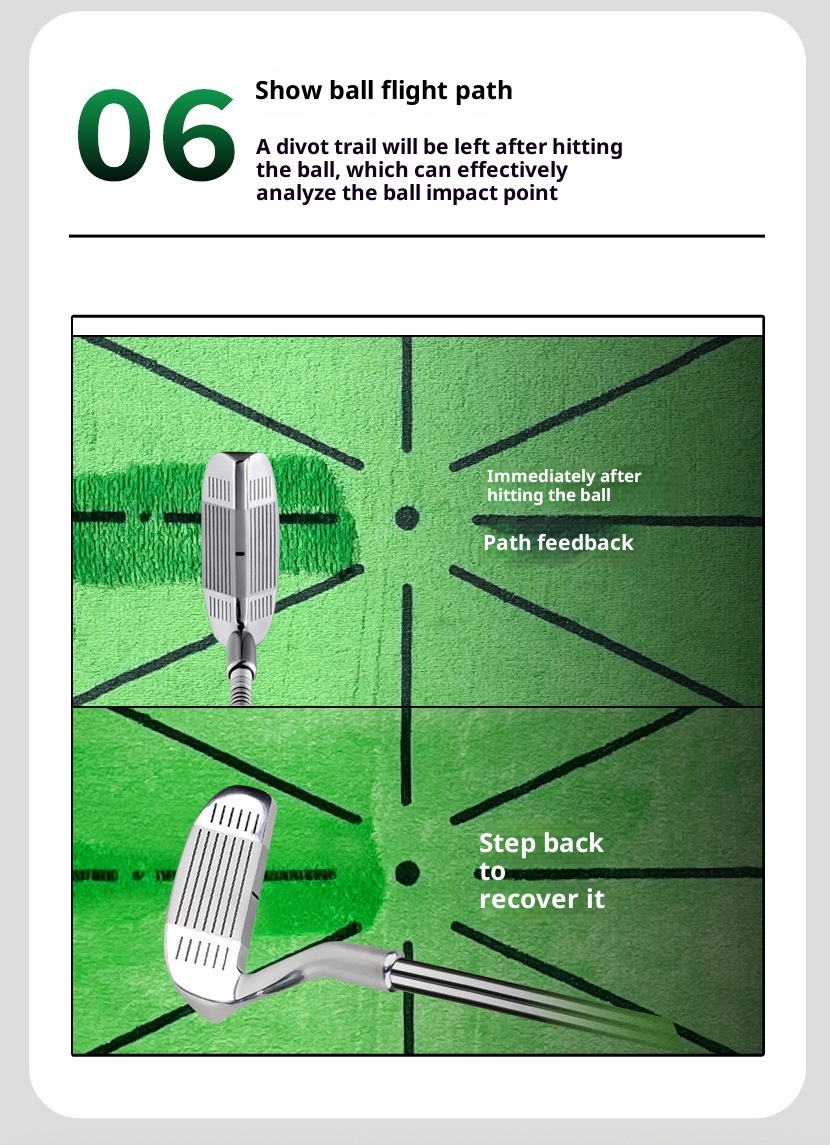 06

Show ball flight path

A divot trail will be left after hitting the ball, which can effectively analyze the ball impact point

Immediately after hitting the ball

Path feedback

Step back to recover it