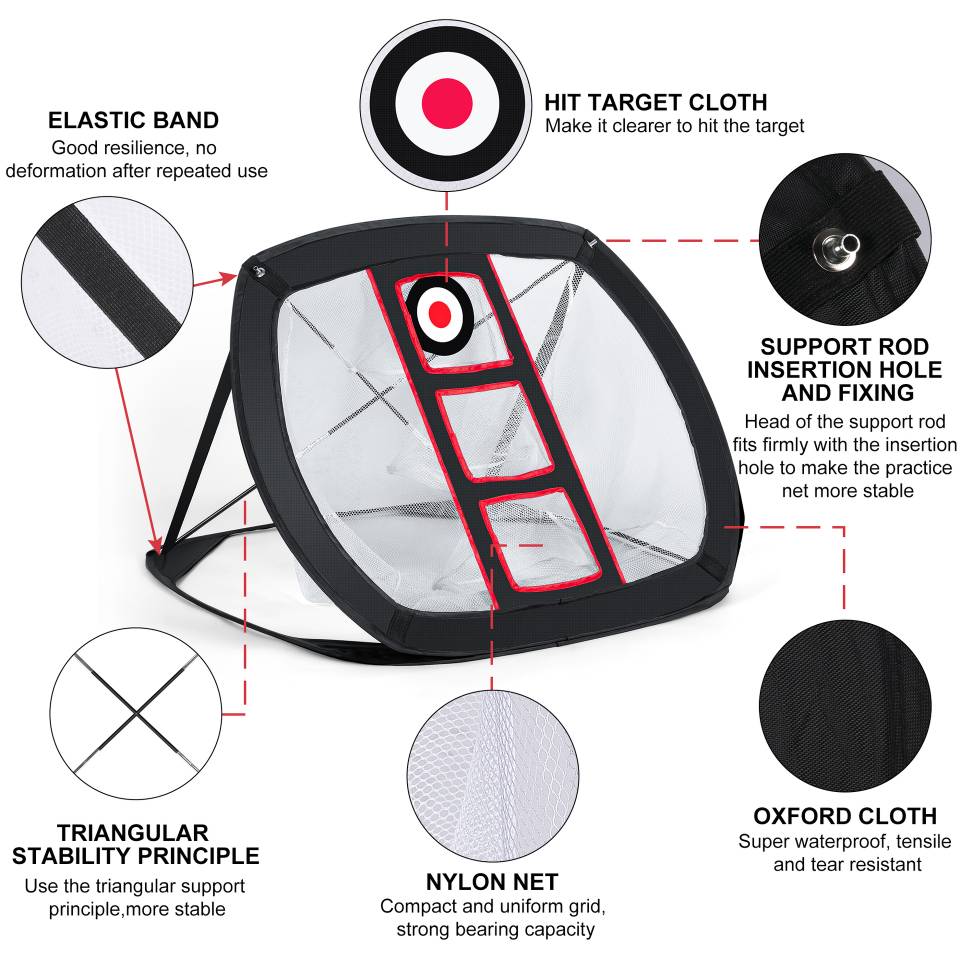 ELASTIC BAND
Good resilience, no deformation after repeated use

HIT TARGET CLOTH
Make it clearer to hit the target

SUPPORT ROD INSERTION HOLE AND FIXING
Head of the support rod fits firmly with the insertion hole to make the practice net more stable

TRIANGULAR STABILITY PRINCIPLE
Use the triangular support principle,more stable

NYLON NET
Compact and uniform grid, strong bearing capacity

OXFORD CLOTH
Super waterproof, tensile and tear resistant