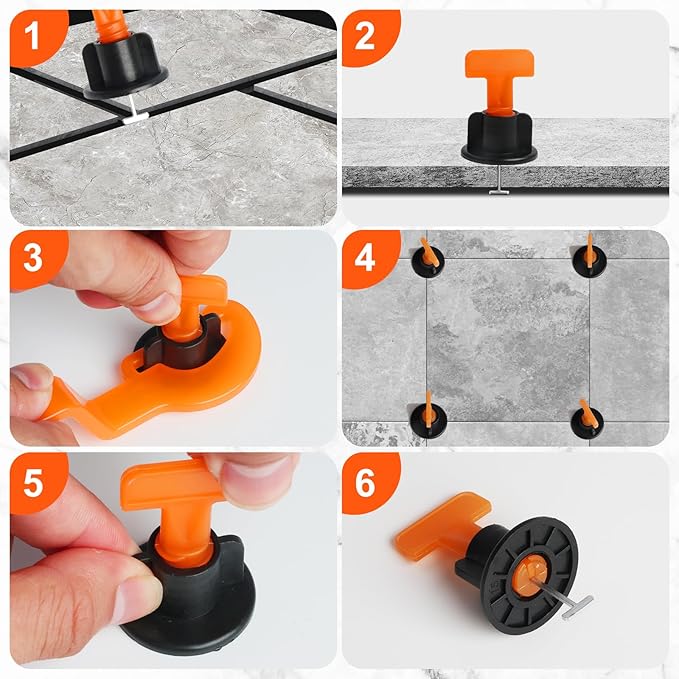 1

2

3

4

5

6