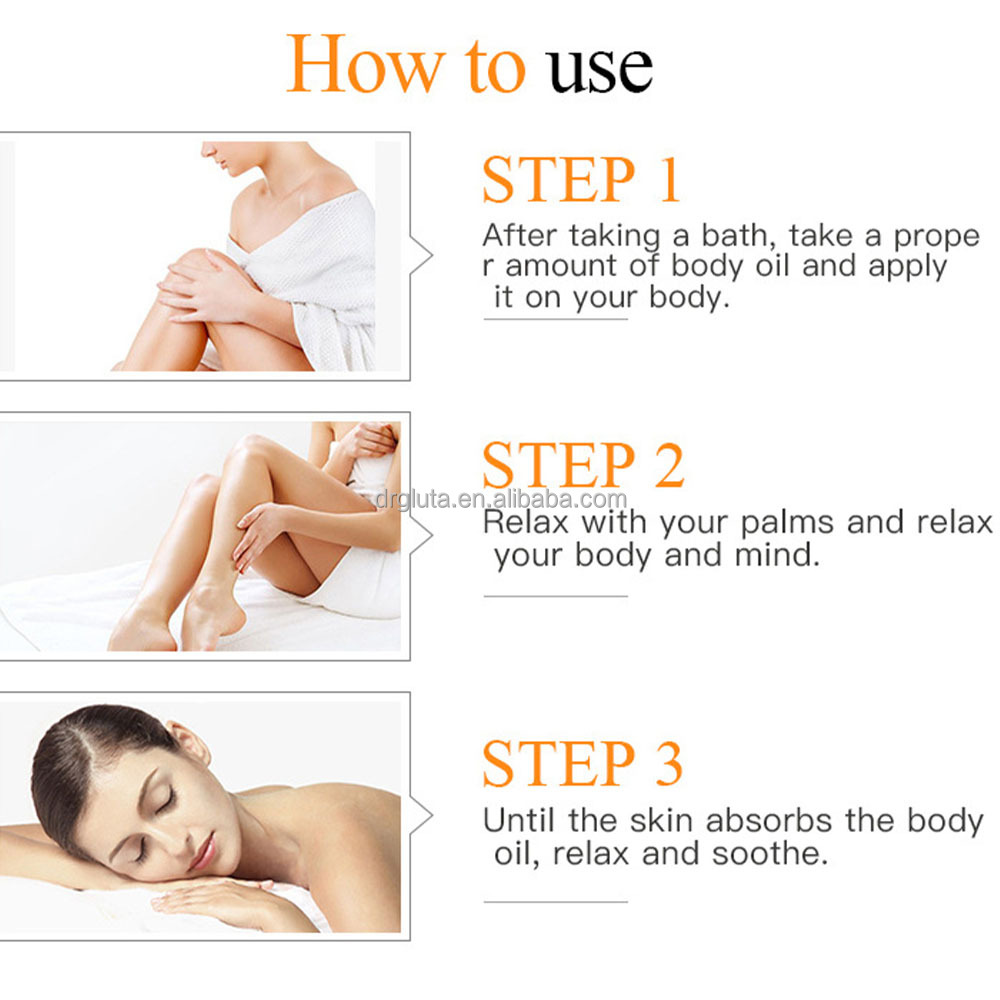 How to use

STEP 1

After taking a bath, take a prope r amount of body oil and apply it on your body.

STEP 2

drgluta.en.alibaba.com

Relax with your palms and relax your body and mind.

STEP 3

Until the skin absorbs the body oil, relax and soothe.