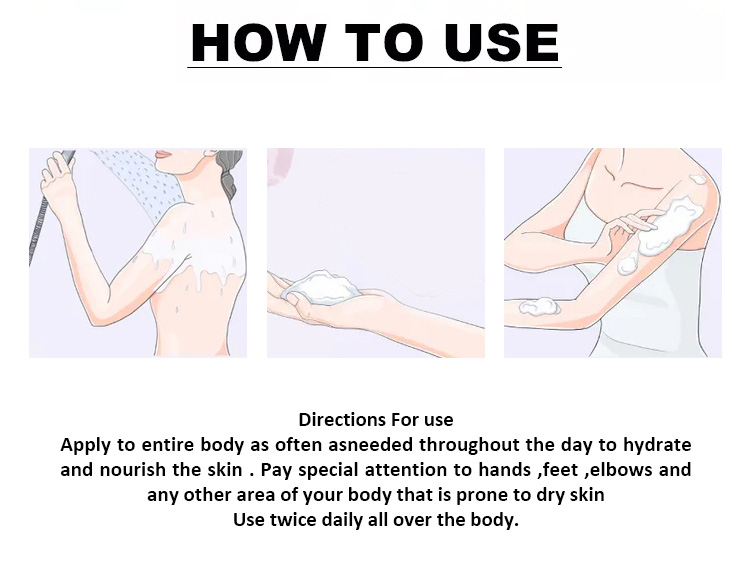 HOW TO USE

Directions For use
Apply to entire body as often asneeded throughout the day to hydrate and nourish the skin . Pay special attention to hands ,feet ,elbows and any other area of your body that is prone to dry skin
Use twice daily all over the body.