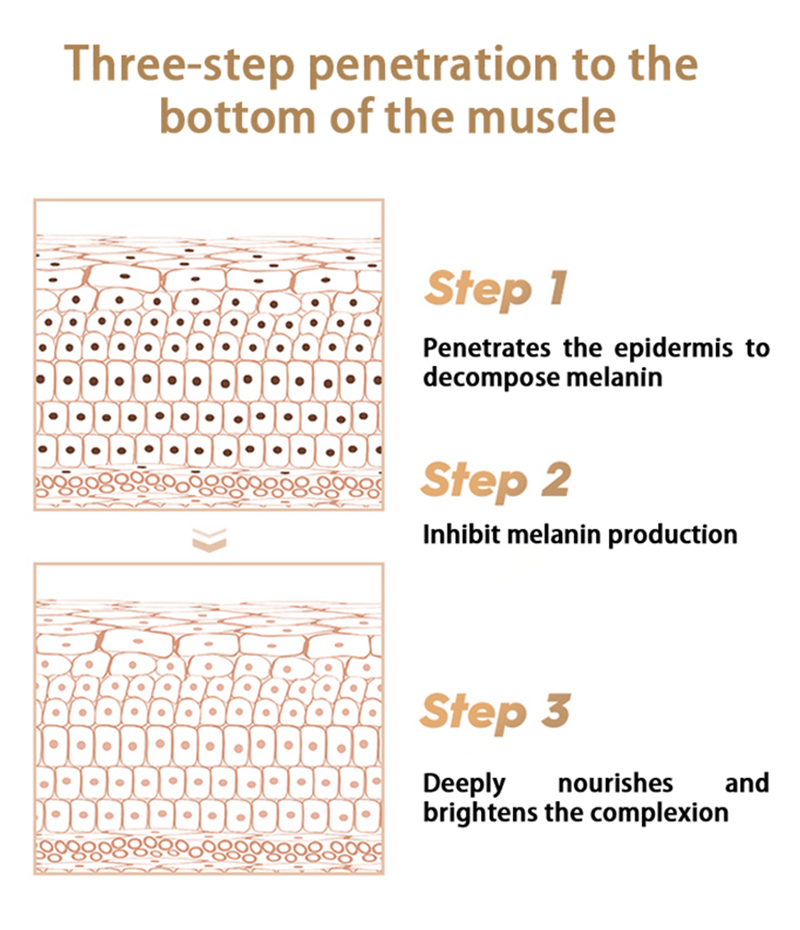 Three-step penetration to the bottom of the muscle

Step 1

Penetrates the epidermis to decompose melanin

Step 2

Inhibit melanin production

Step 3

Deeply nourishes and brightens the complexion