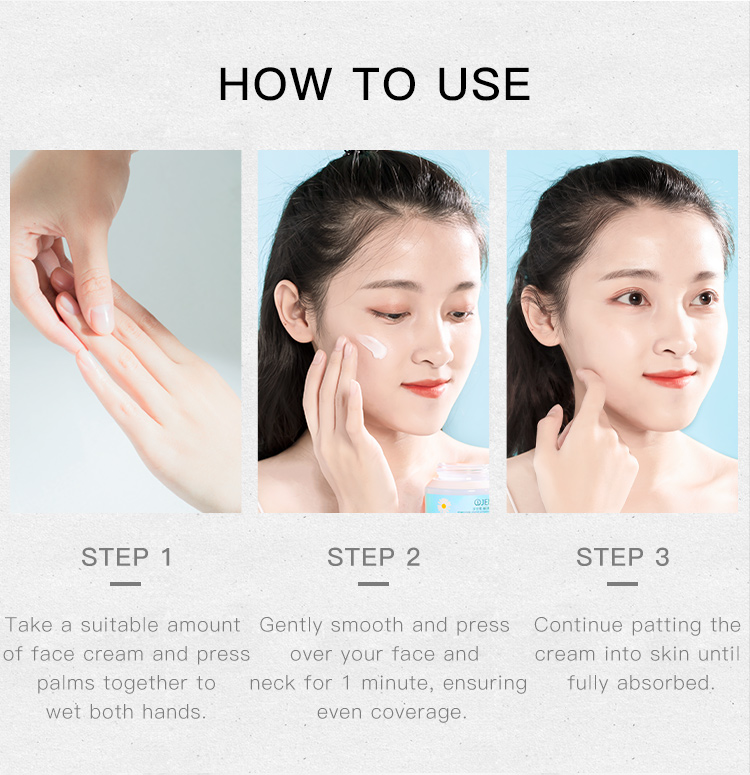 HOW TO USE

STEP 1

Take a suitable amount of face cream and press palms together to wet both hands.

STEP 2

Gently smooth and press over your face and neck for 1 minute, ensuring even coverage.

STEP 3

Continue patting the cream into skin until fully absorbed.