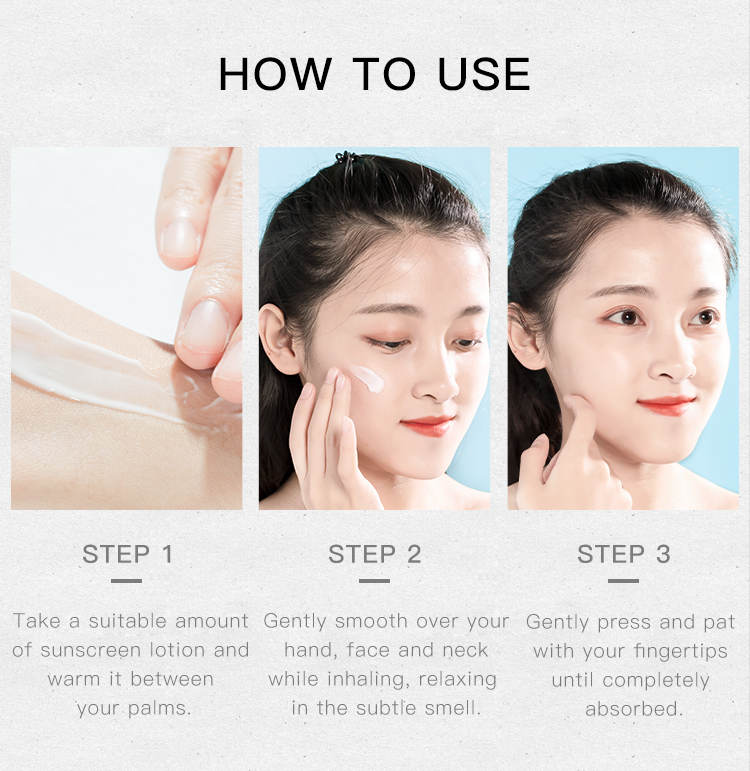 HOW TO USE

STEP 1

Take a suitable amount of sunscreen lotion and warm it between your palms.

STEP 2

Gently smooth over your hand, face and neck while inhaling, relaxing in the subtle smell.

STEP 3

Gently press and pat with your fingertips until completely absorbed.