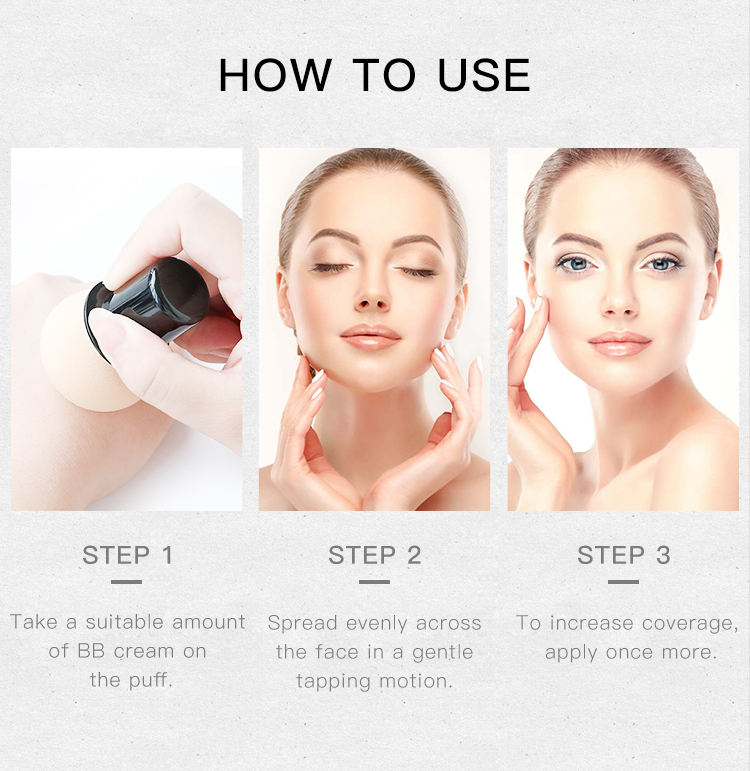 HOW TO USE

STEP 1

Take a suitable amount of BB cream on the puff.

STEP 2

Spread evenly across the face in a gentle tapping motion.

STEP 3

To increase coverage, apply once more.