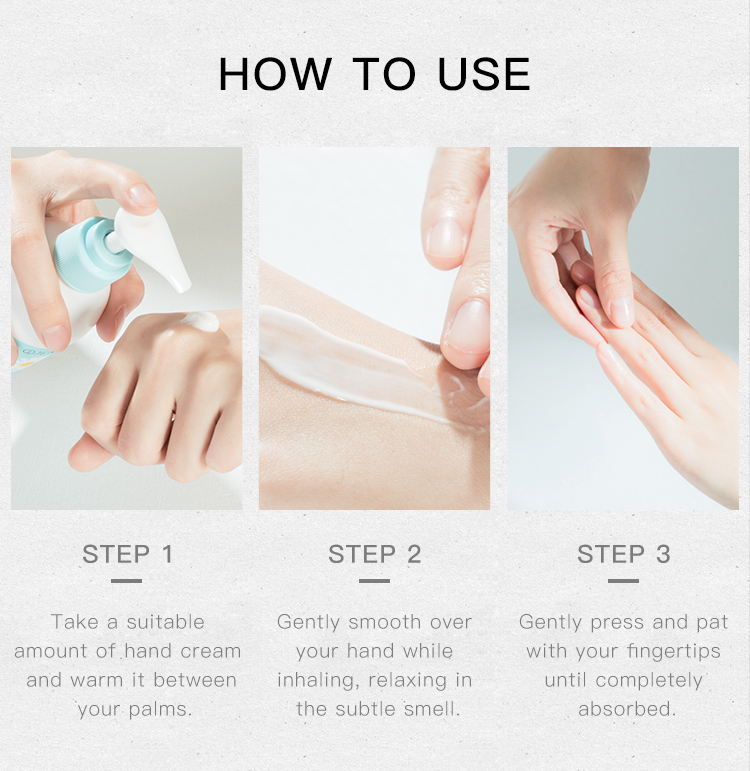 HOW TO USE

STEP 1

Take a suitable amount of hand cream and warm it between your palms.

STEP 2

Gently smooth over your hand while inhaling, relaxing in the subtle smell.

STEP 3

Gently press and pat with your fingertips until completely absorbed.