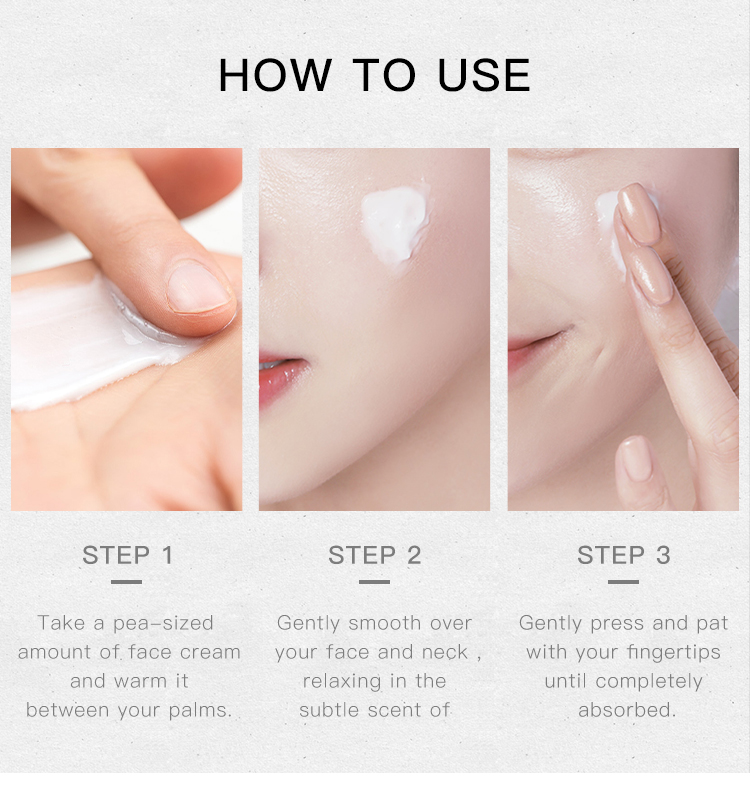 HOW TO USE

STEP 1

Take a pea-sized amount of face cream and warm it between your palms.

STEP 2

Gently smooth over your face and neck , relaxing in the subtle scent of

STEP 3

Gently press and pat with your fingertips until completely absorbed.