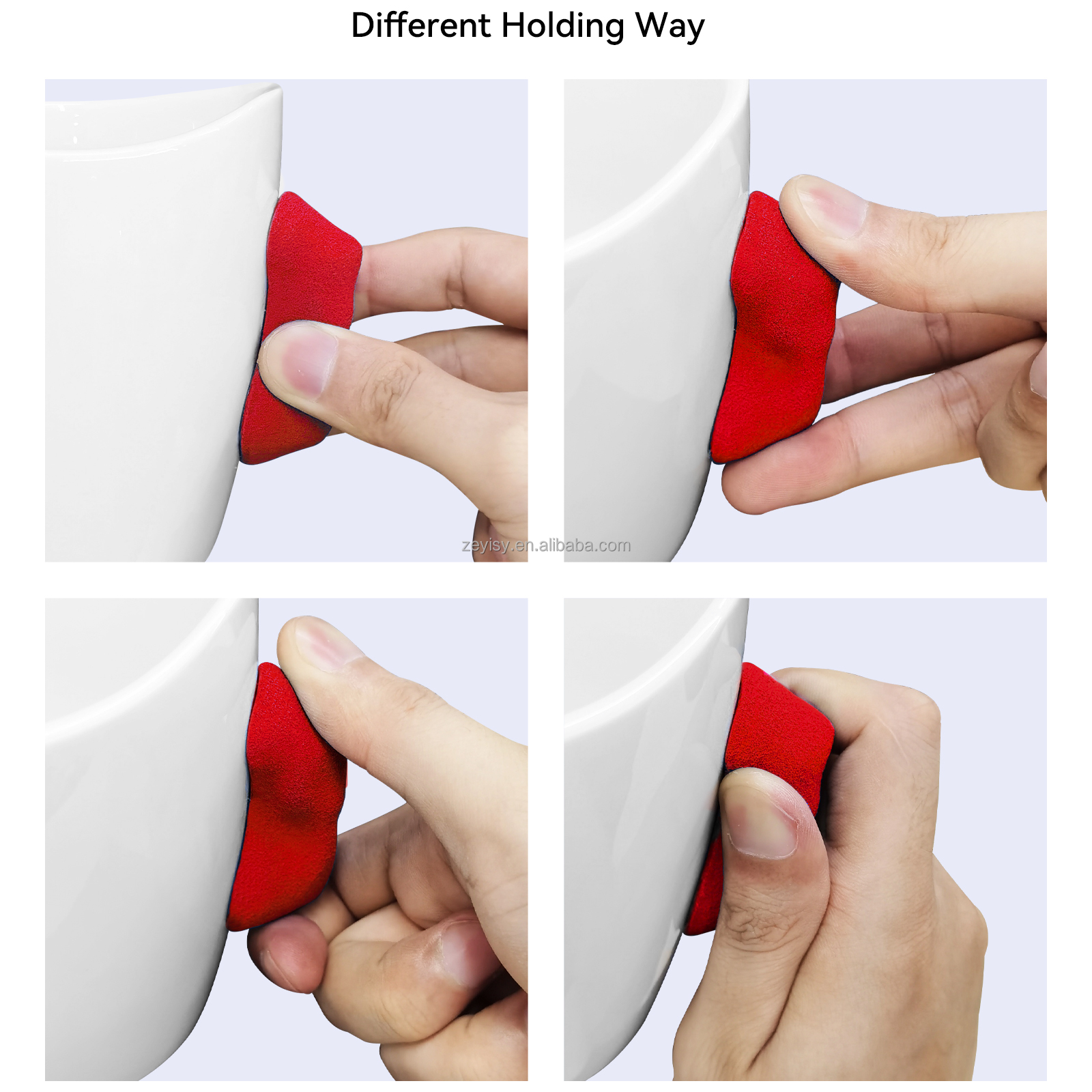 Different Holding Way

zeyisy.en.alibaba.com