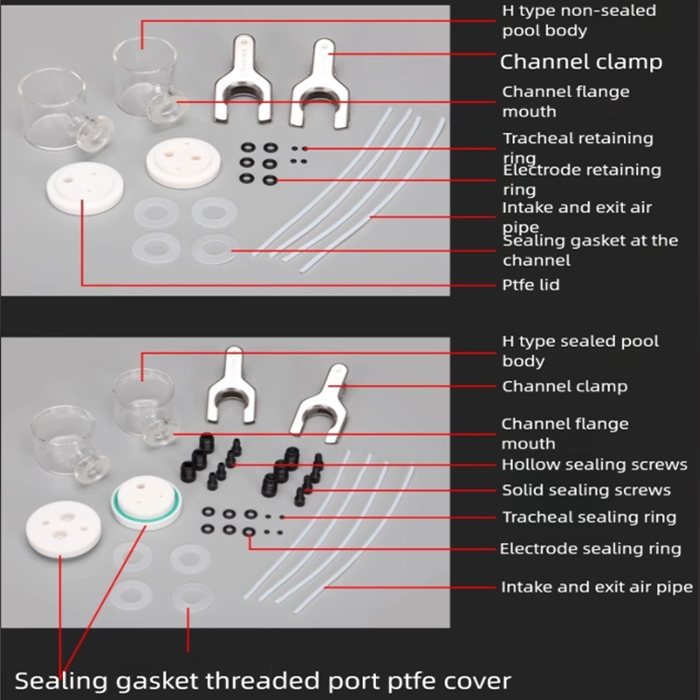 H type non-sealed pool body
Channel clamp
Channel flange mouth
Tracheal retaining ring
Electrode retaining ring
Intake and exit air pipe
Sealing gasket at the channel
Ptfe lid

H type sealed pool body
Channel clamp
Channel flange mouth
Hollow sealing screws
Solid sealing screws
Tracheal sealing ring
Electrode sealing ring
Intake and exit air pipe

Sealing gasket threaded port ptfe cover