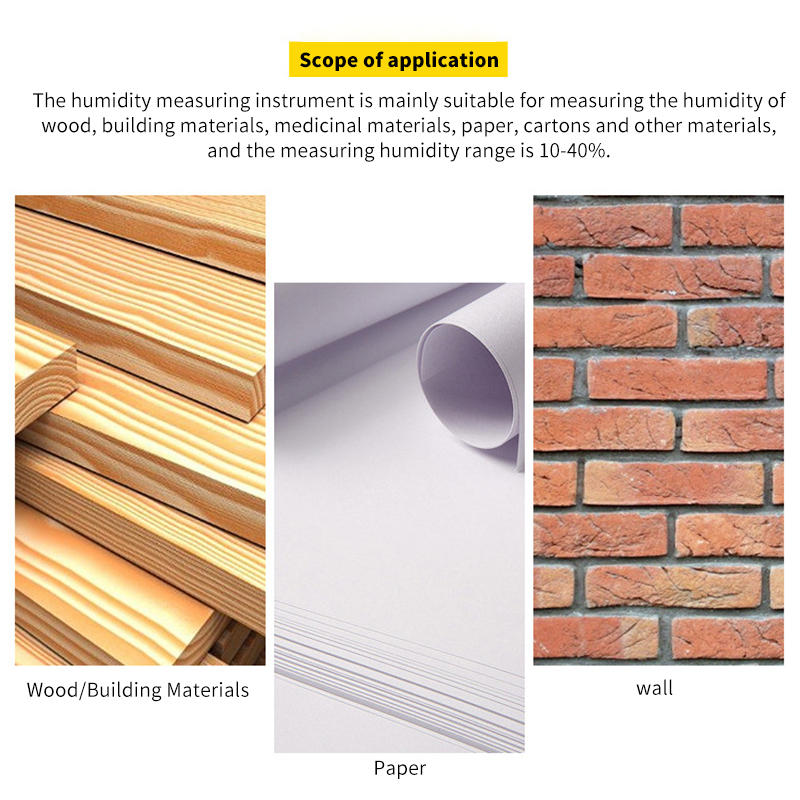 Scope of application

The humidity measuring instrument is mainly suitable for measuring the humidity of wood, building materials, medicinal materials, paper, cartons and other materials, and the measuring humidity range is 10-40%.

Wood/Building Materials

Paper

wall