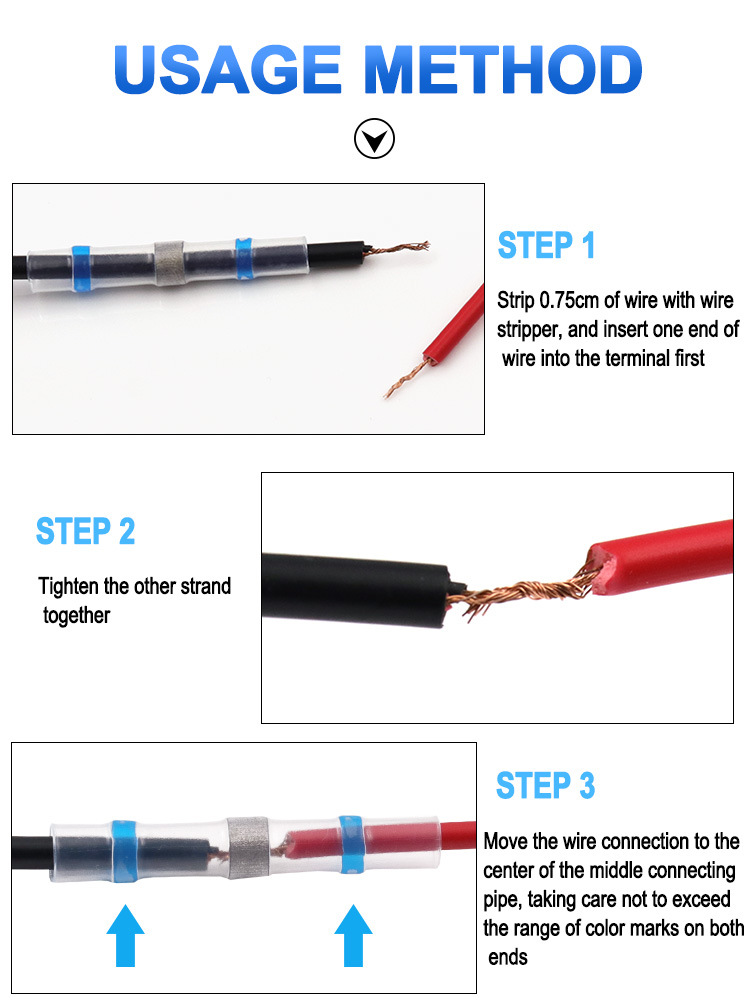 USAGE METHOD

STEP 1

Strip 0.75cm of wire with wire stripper, and insert one end of wire into the terminal first

STEP 2

Tighten the other strand together

STEP 3

Move the wire connection to the center of the middle connecting pipe, taking care not to exceed the range of color marks on both ends