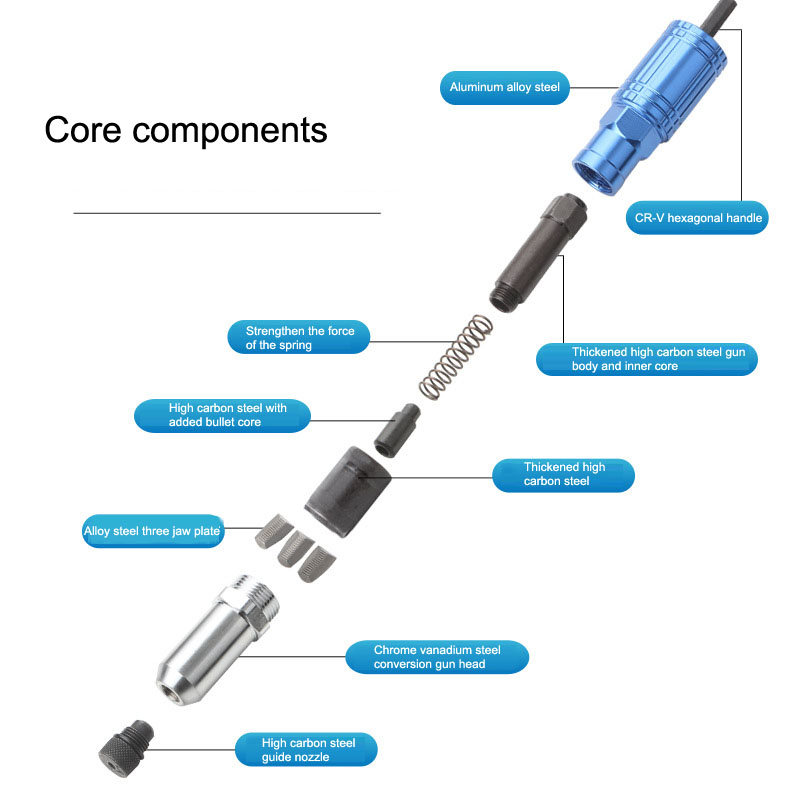 Core components

Aluminum alloy steel

CR-V hexagonal handle

Strengthen the force of the spring

Thickened high carbon steel gun body and inner core

High carbon steel with added bullet core

Thickened high carbon steel

Alloy steel three jaw plate

Chrome vanadium steel conversion gun head

High carbon steel guide nozzle