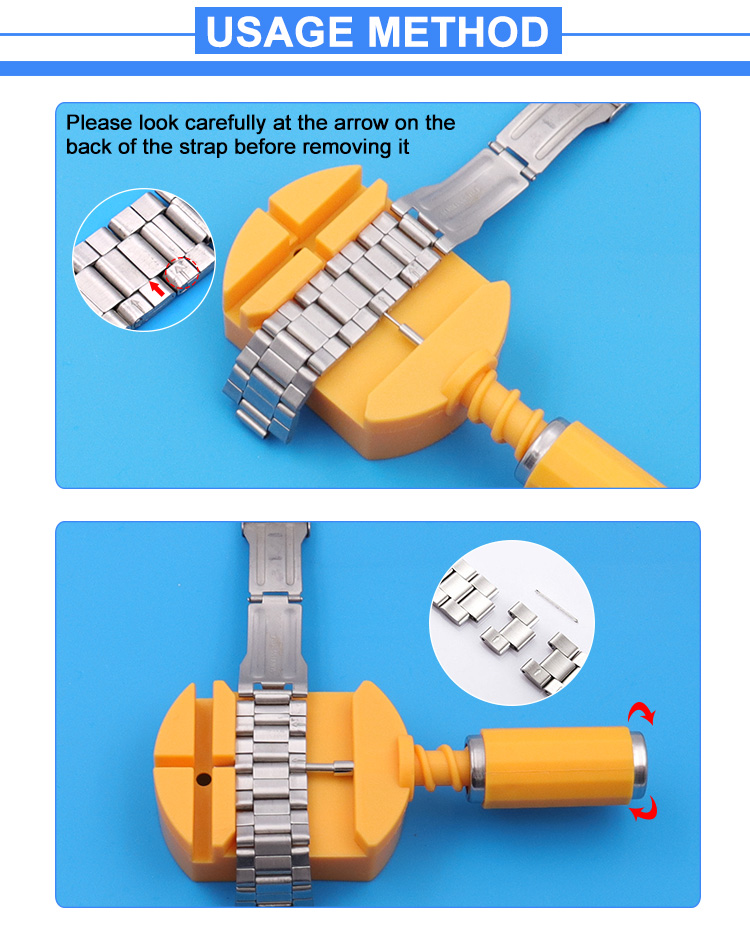 USAGE METHOD

Please look carefully at the arrow on the back of the strap before removing it