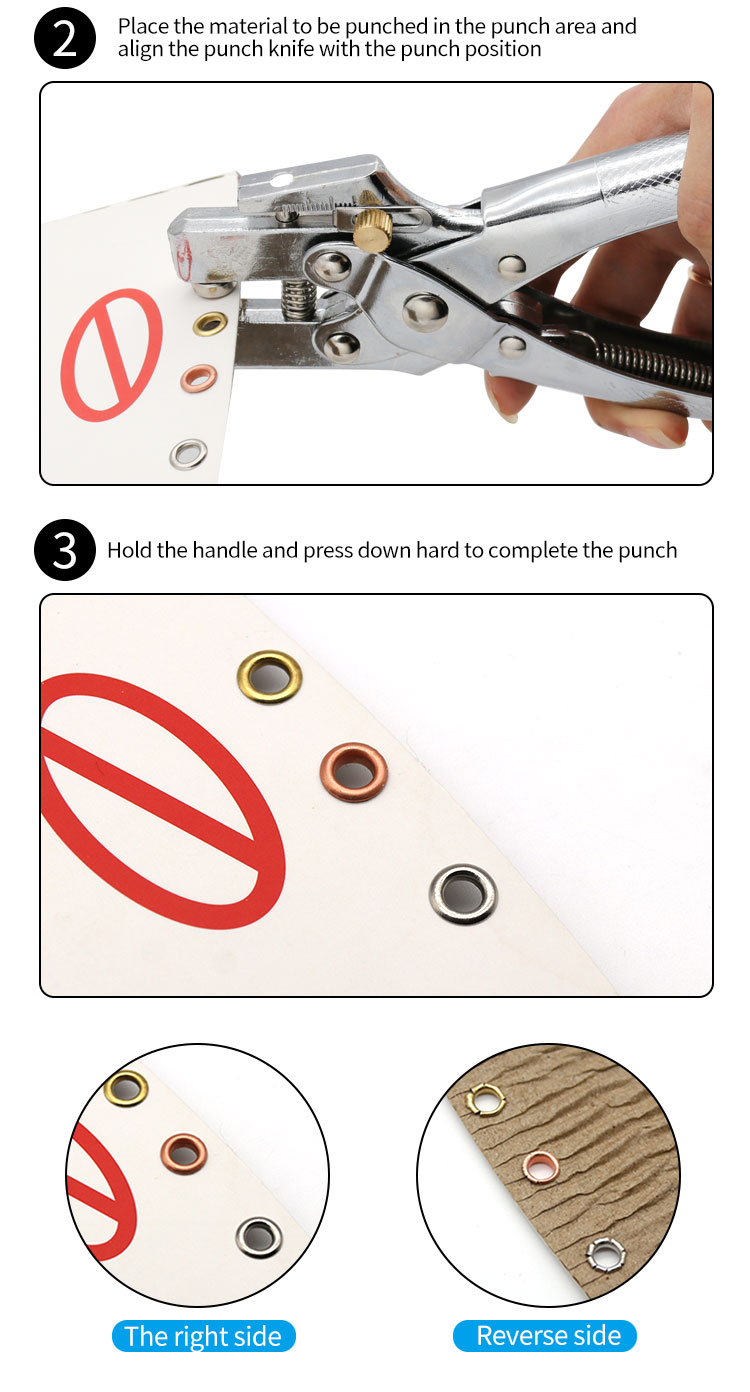 2 Place the material to be punched in the punch area and align the punch knife with the punch position

3 Hold the handle and press down hard to complete the punch

The right side

Reverse side