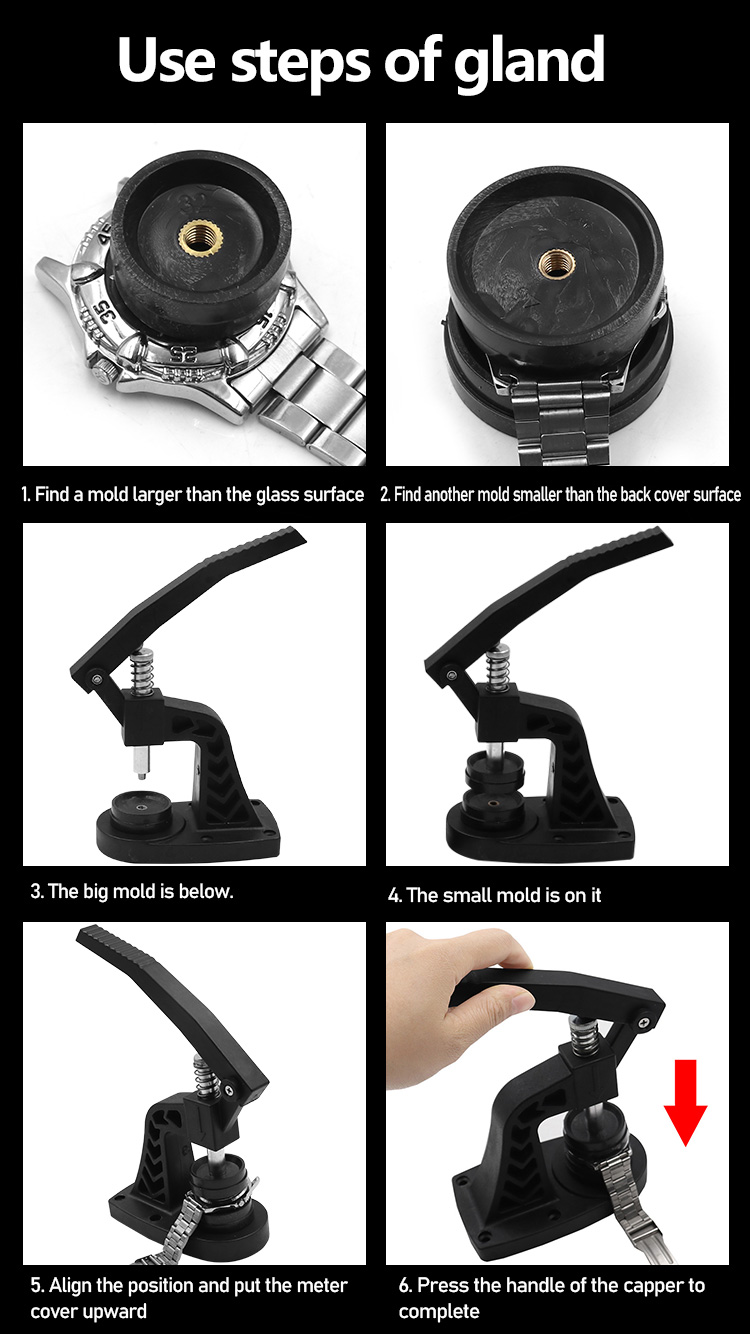 Use steps of gland

1. Find a mold larger than the glass surface

2. Find another mold smaller than the back cover surface

3. The big mold is below.

4. The small mold is on it

5. Align the position and put the meter cover upward

6. Press the handle of the capper to complete