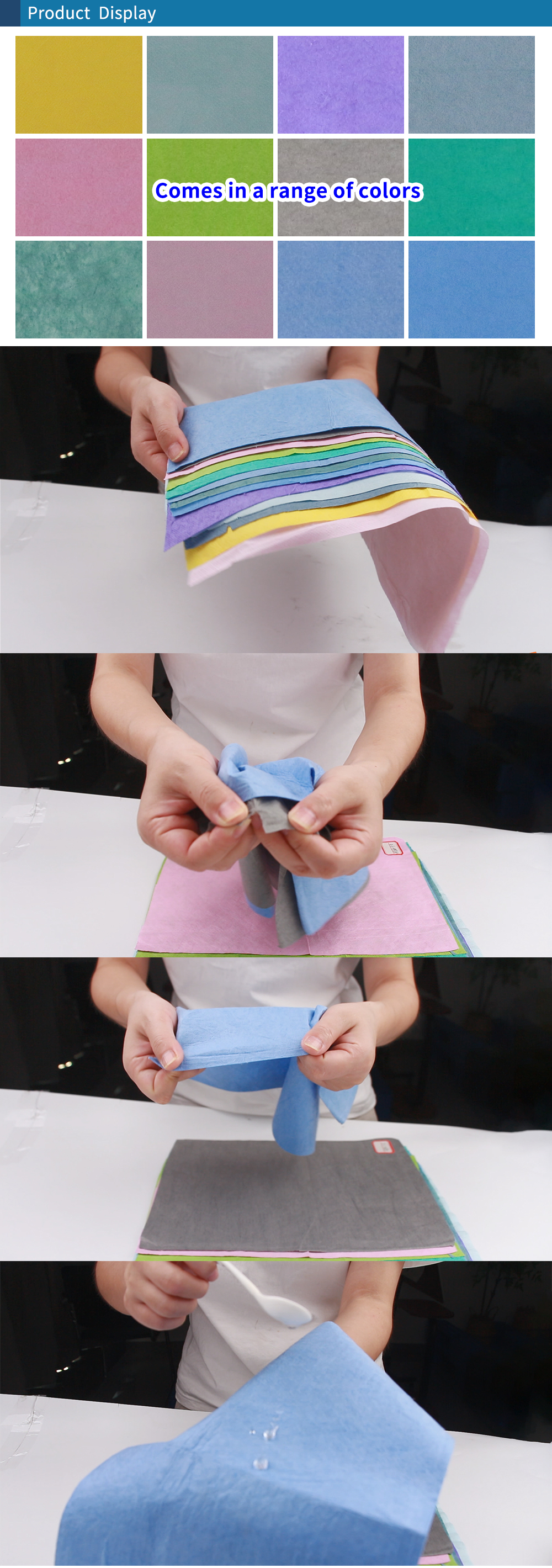 Product Display

Comes in a range of colors