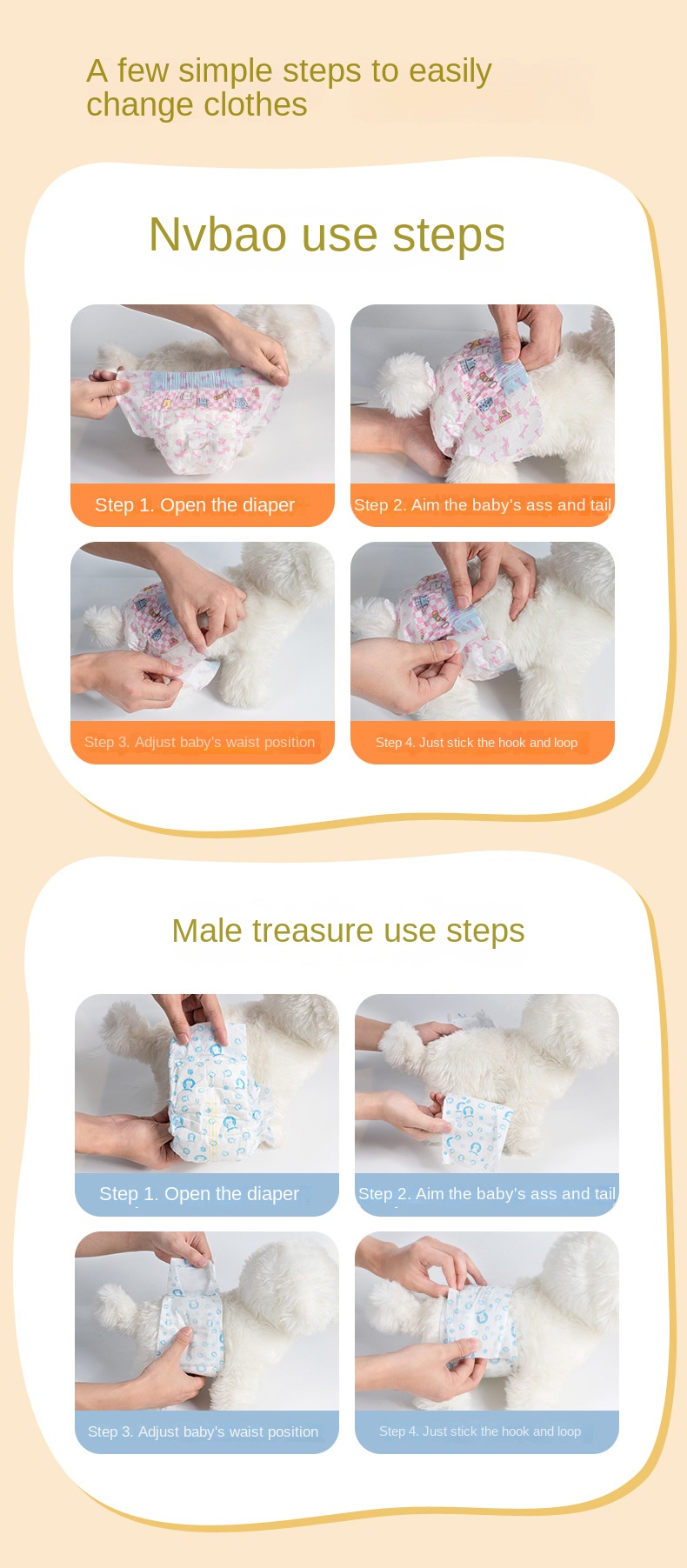 A few simple steps to easily change clothes

Nvbao use steps

Step 1. Open the diaper

Step 2. Aim the baby's ass and tail

Step 3. Adjust baby's waist position

Step 4. Just stick the hook and loop

Male treasure use steps

Step 1. Open the diaper

Step 2. Aim the baby's ass and tail

Step 3. Adjust baby's waist position

Step 4. Just stick the hook and loop