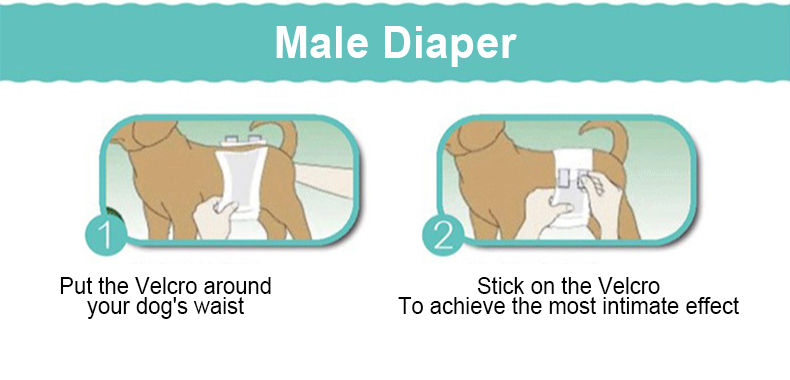 Male Diaper

1

Put the Velcro around your dog's waist

2

Stick on the Velcro
To achieve the most intimate effect