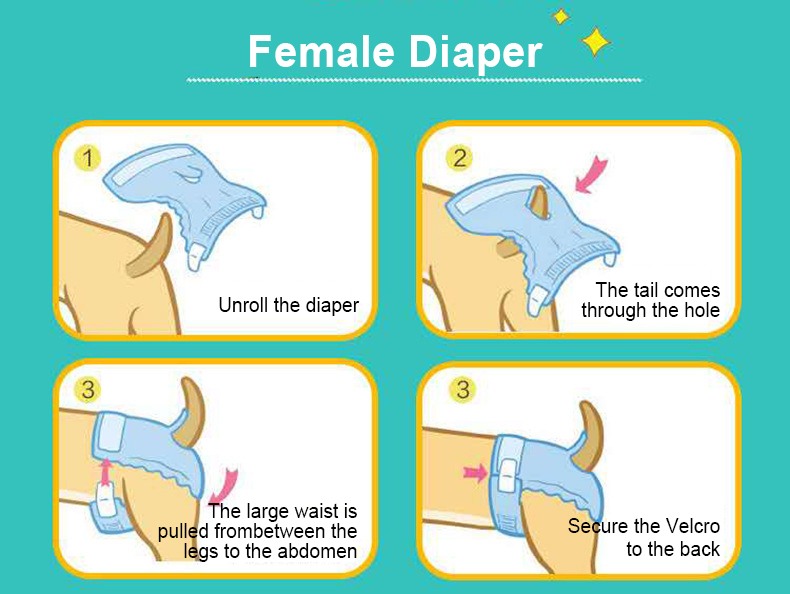 Female Diaper

1

Unroll the diaper

2

The tail comes through the hole

3

The large waist is pulled frombetween the legs to the abdomen

3

Secure the Velcro to the back