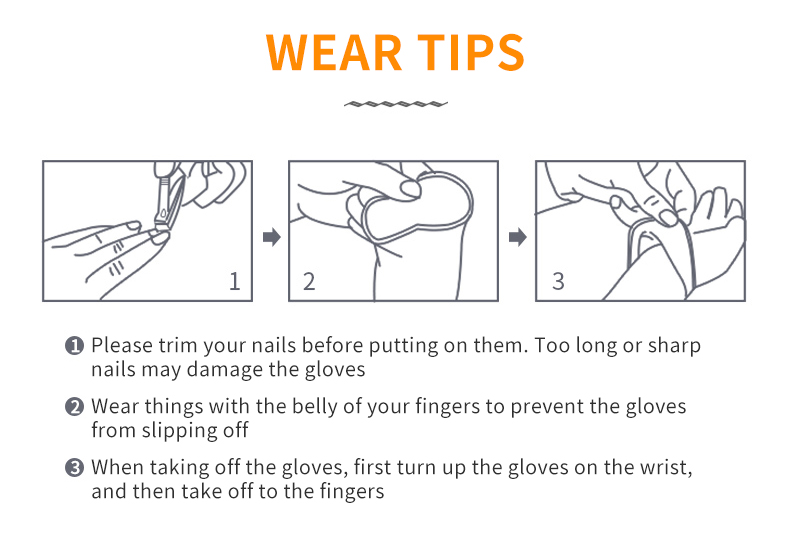 WEAR TIPS

1

2

3

❶ Please trim your nails before putting on them. Too long or sharp nails may damage the gloves

❷ Wear things with the belly of your fingers to prevent the gloves from slipping off

❸ When taking off the gloves, first turn up the gloves on the wrist, and then take off to the fingers