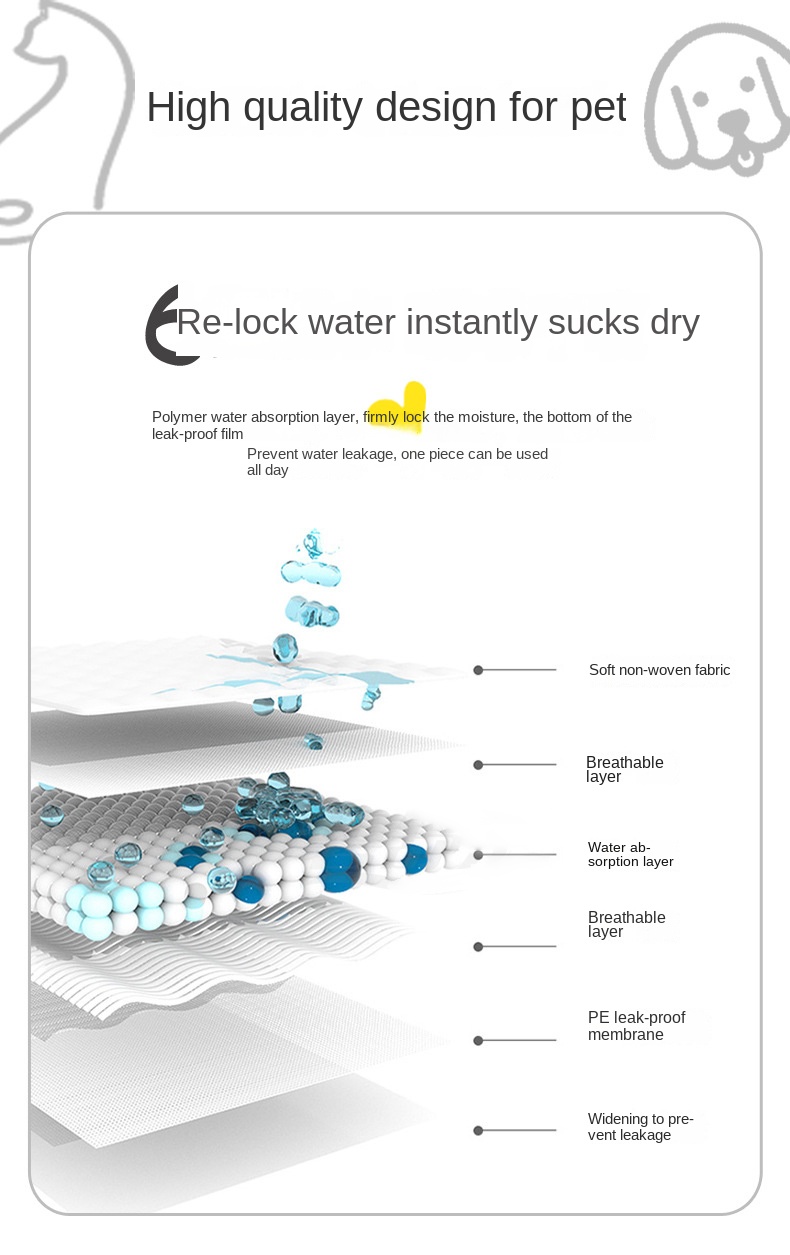 High quality design for pet

Re-lock water instantly sucks dry

Polymer water absorption layer, firmly lock the moisture, the bottom of the leak-proof film

Prevent water leakage, one piece can be used all day

Soft non-woven fabric

Breathable layer

Water absorption layer

Breathable layer

PE leak-proof membrane

Widening to prevent leakage