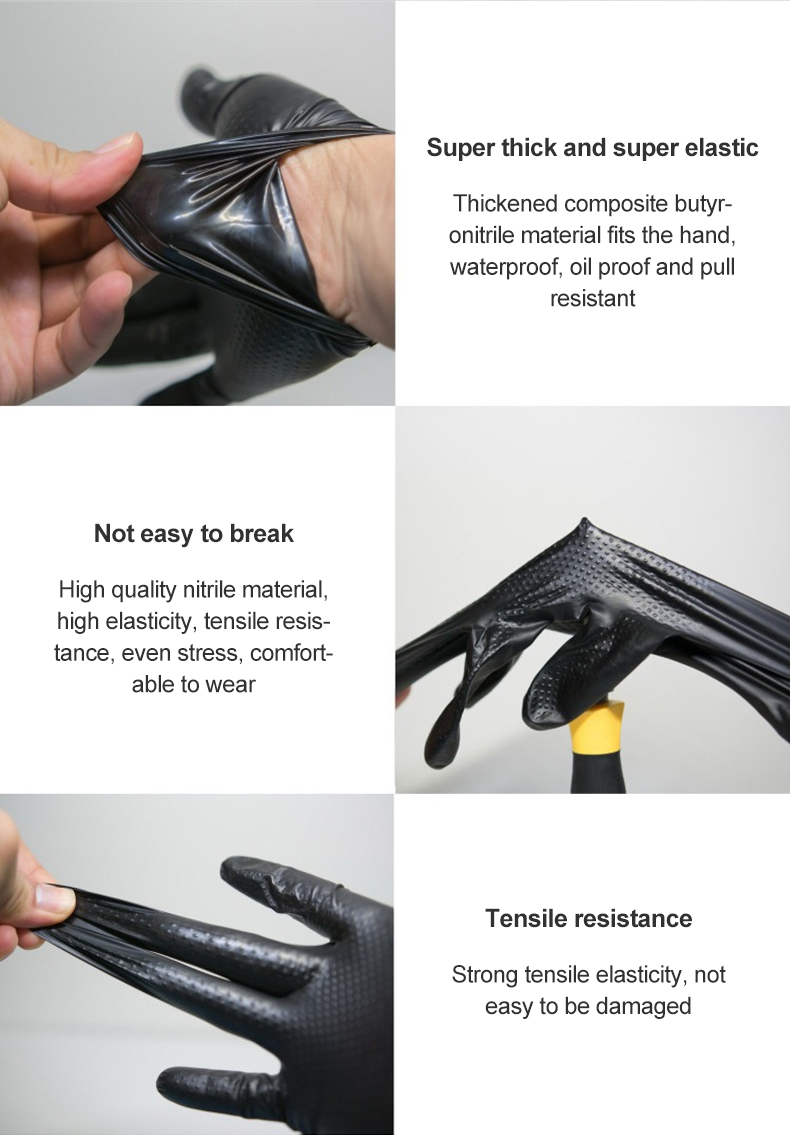 Super thick and super elastic

Thickened composite butyronitrile material fits the hand, waterproof, oil proof and pull resistant

Not easy to break

High quality nitrile material, high elasticity, tensile resistance, even stress, comfortable to wear

Tensile resistance

Strong tensile elasticity, not easy to be damaged