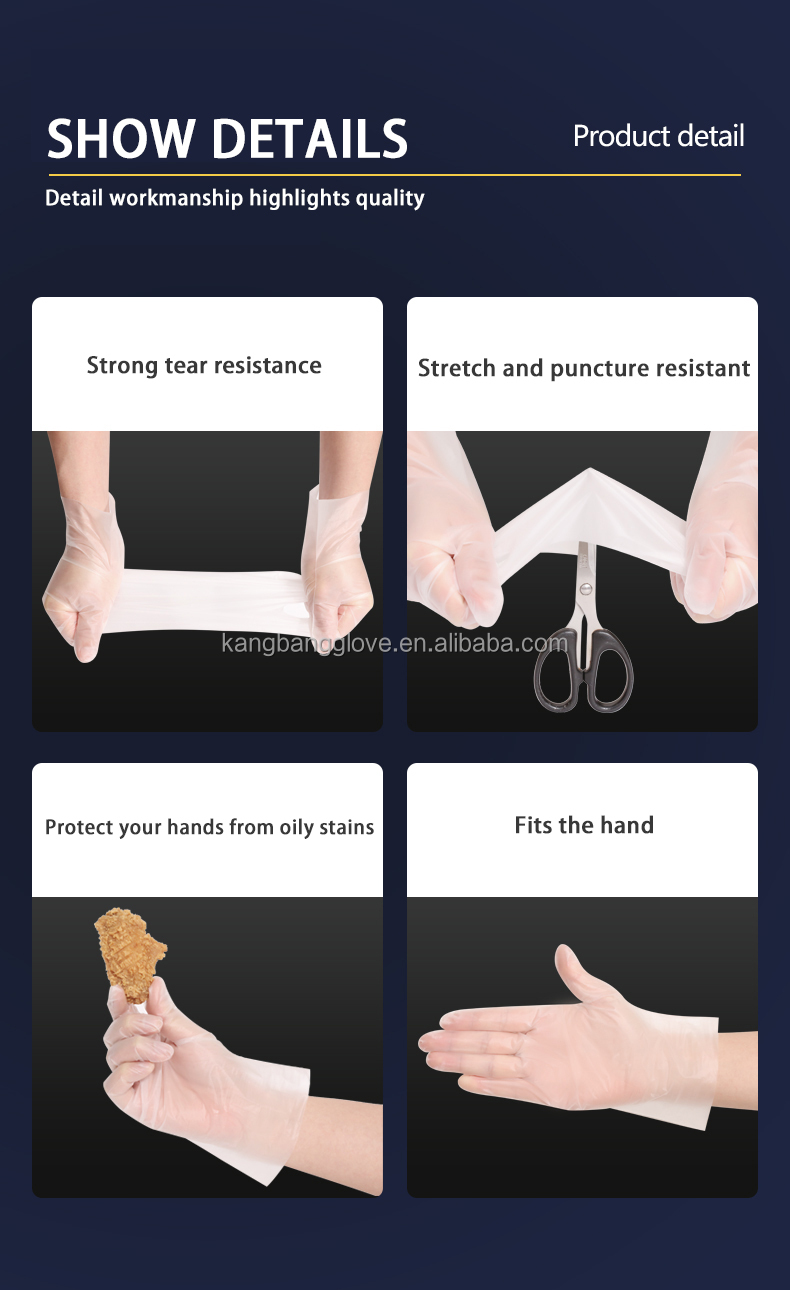 SHOW DETAILS

Product detail

Detail workmanship highlights quality

Strong tear resistance

Stretch and puncture resistant

kangbangglove.en.alibaba.com

Protect your hands from oily stains

Fits the hand