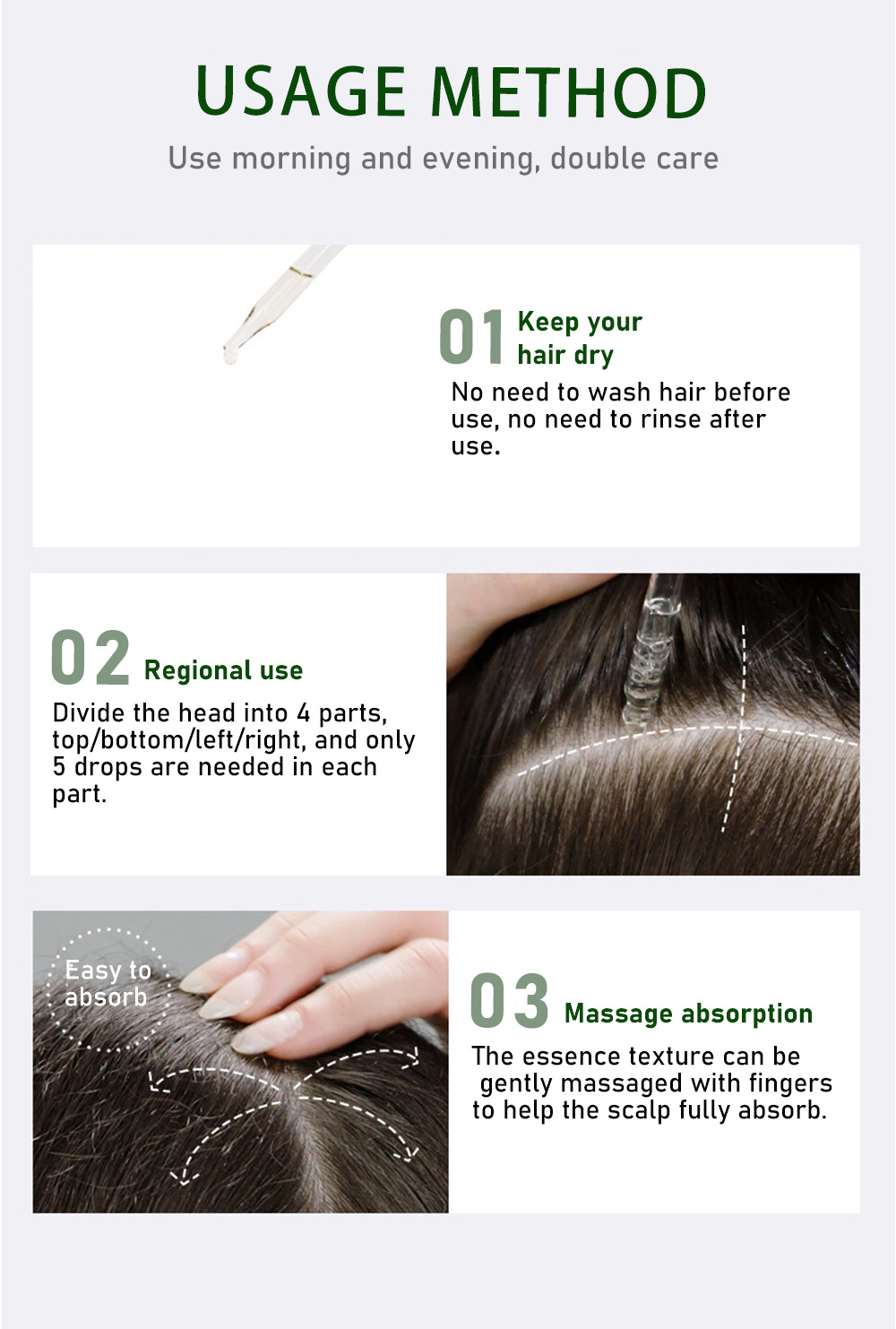 USAGE METHOD

Use morning and evening, double care

01 Keep your hair dry

No need to wash hair before use, no need to rinse after use.

02 Regional use

Divide the head into 4 parts, top/bottom/left/right, and only 5 drops are needed in each part.

Easy to absorb

03 Massage absorption

The essence texture can be gently massaged with fingers to help the scalp fully absorb.