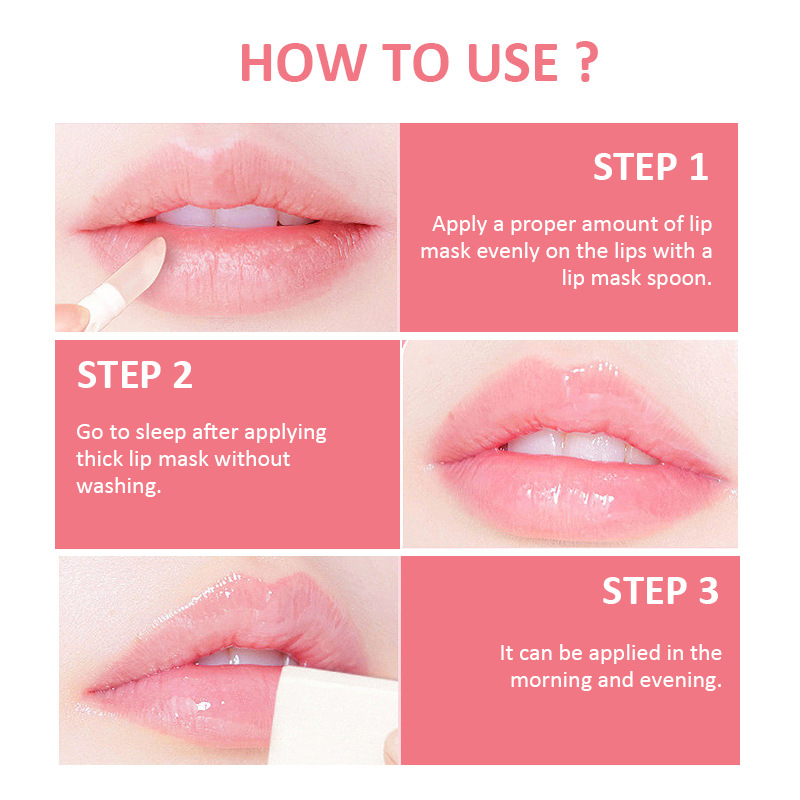 HOW TO USE ?

STEP 1

Apply a proper amount of lip mask evenly on the lips with a lip mask spoon.

STEP 2

Go to sleep after applying thick lip mask without washing.

STEP 3

It can be applied in the morning and evening.