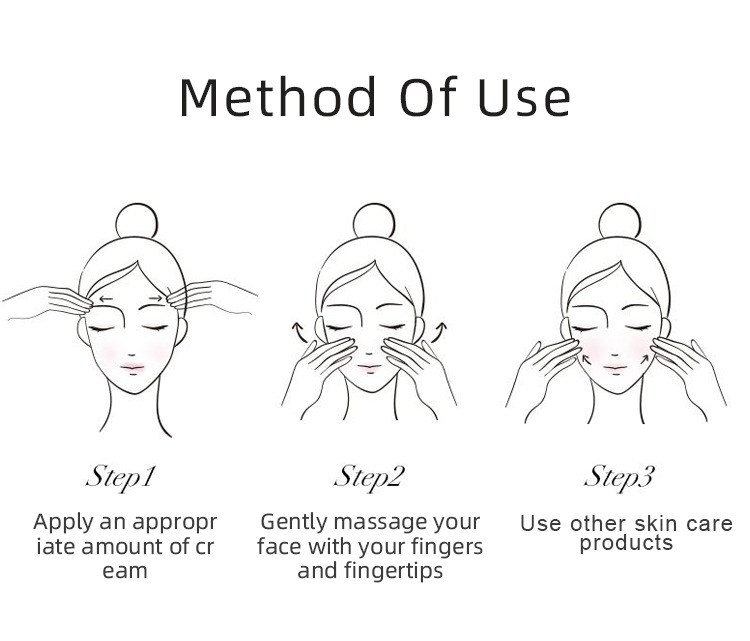 Method Of Use

Step1

Apply an appropr iate amount of cr eam

Step2

Gently massage your face with your fingers and fingertips

Step3

Use other skin care products