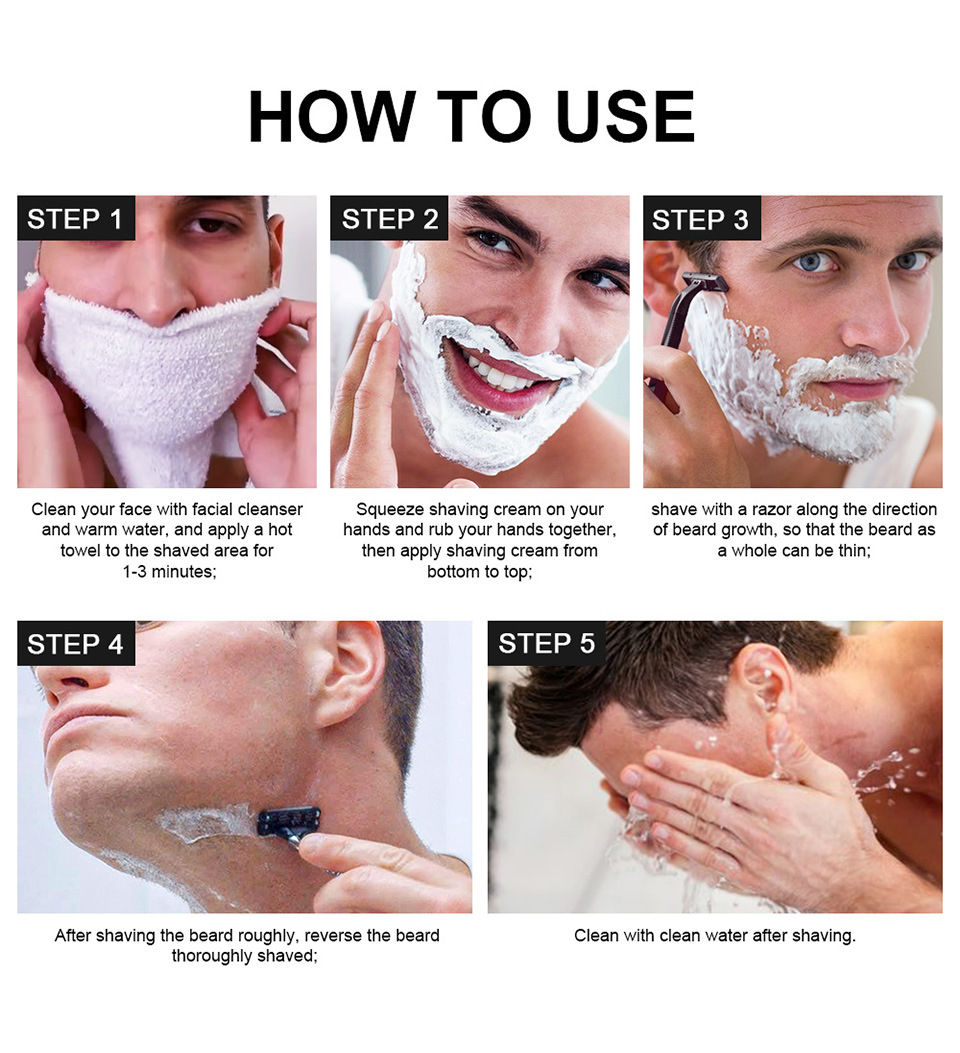 HOW TO USE

STEP 1

Clean your face with facial cleanser and warm water, and apply a hot towel to the shaved area for 1-3 minutes;

STEP 2

Squeeze shaving cream on your hands and rub your hands together, then apply shaving cream from bottom to top;

STEP 3

shave with a razor along the direction of beard growth, so that the beard as a whole can be thin;

STEP 4

After shaving the beard roughly, reverse the beard thoroughly shaved;

STEP 5

Clean with clean water after shaving.