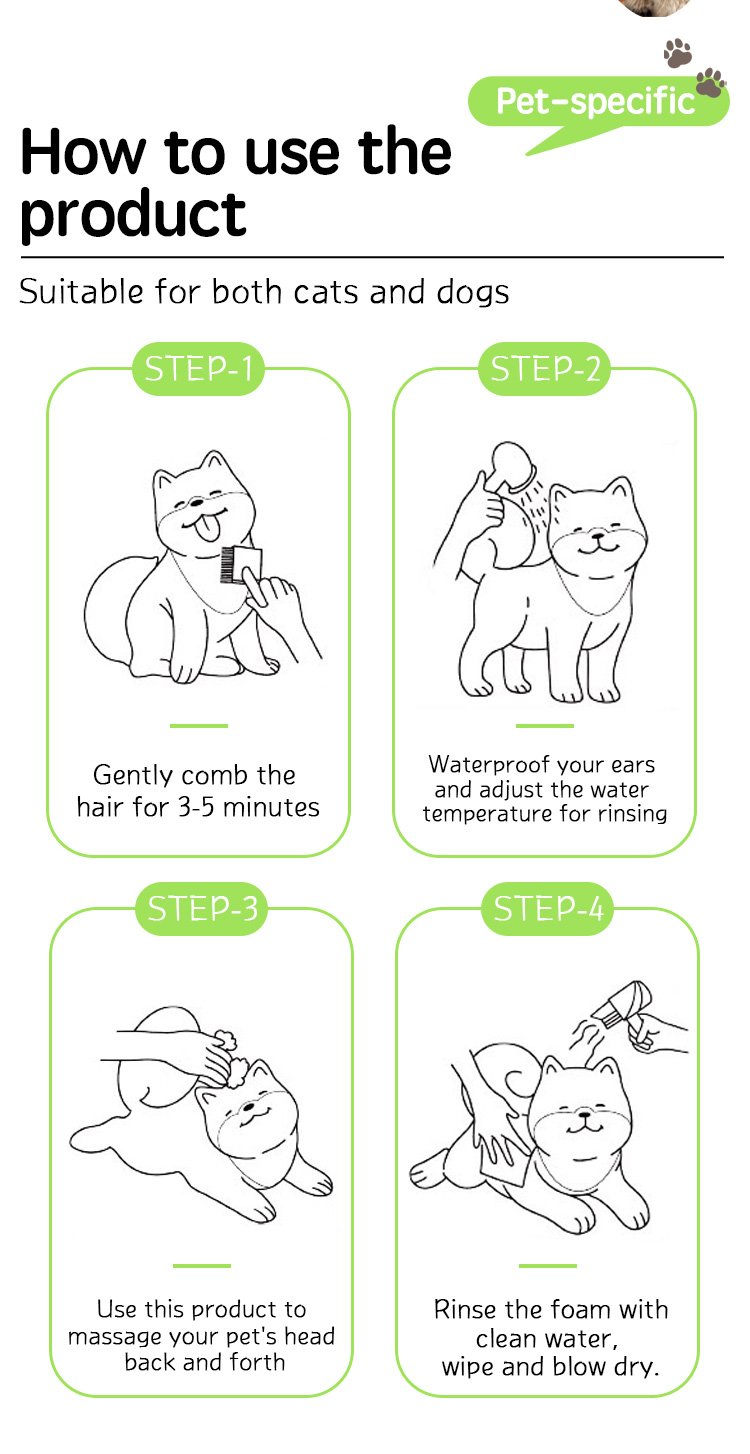 Pet-specific

How to use the product

Suitable for both cats and dogs

STEP-1

Gently comb the hair for 3-5 minutes

STEP-2

Waterproof your ears and adjust the water temperature for rinsing

STEP-3

Use this product to massage your pet's head back and forth

STEP-4

Rinse the foam with clean water, wipe and blow dry.