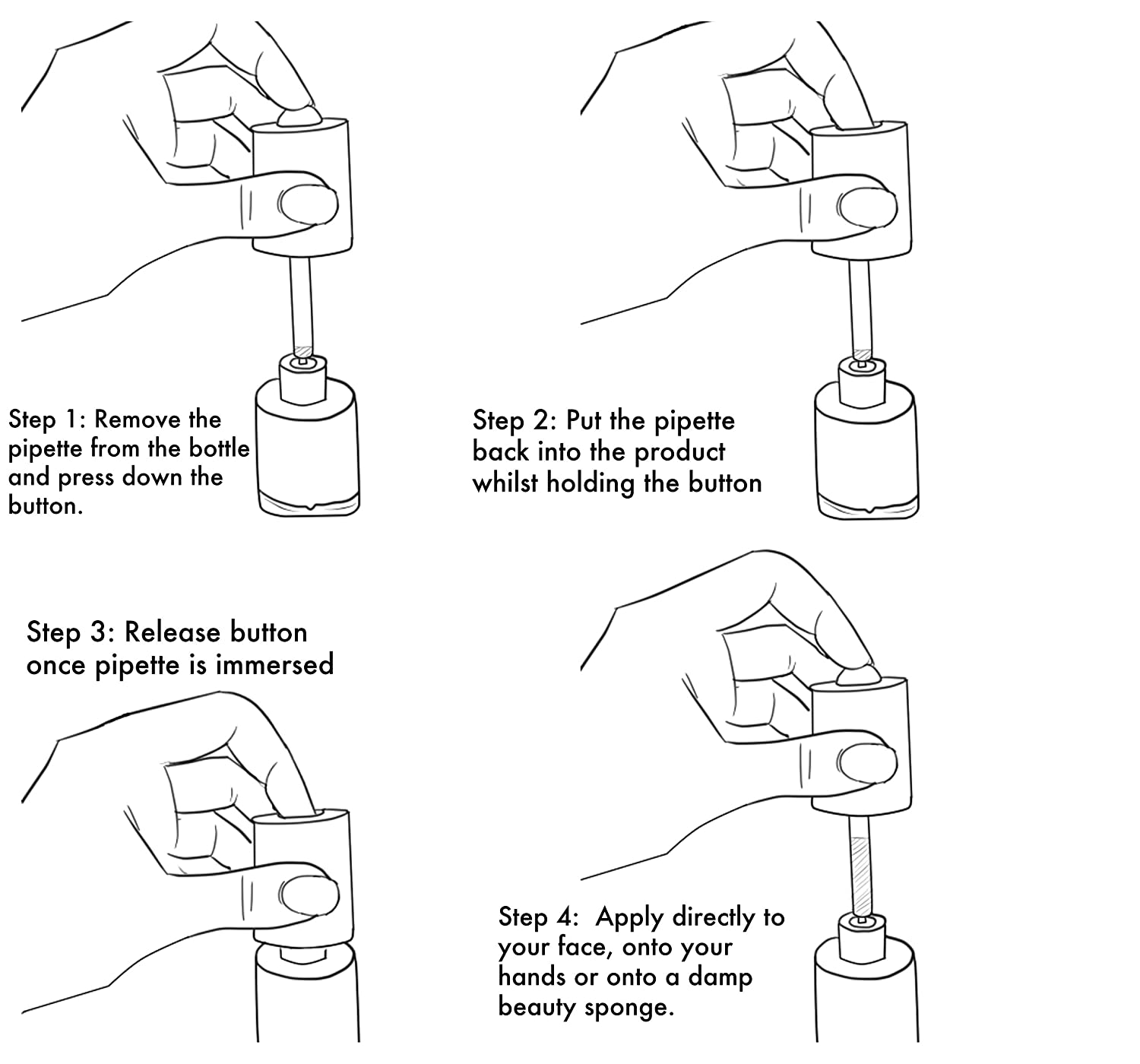 Step 1: Remove the pipette from the bottle and press down the button.

Step 2: Put the pipette back into the product whilst holding the button

Step 3: Release button once pipette is immersed

Step 4: Apply directly to your face, onto your hands or onto a damp beauty sponge.