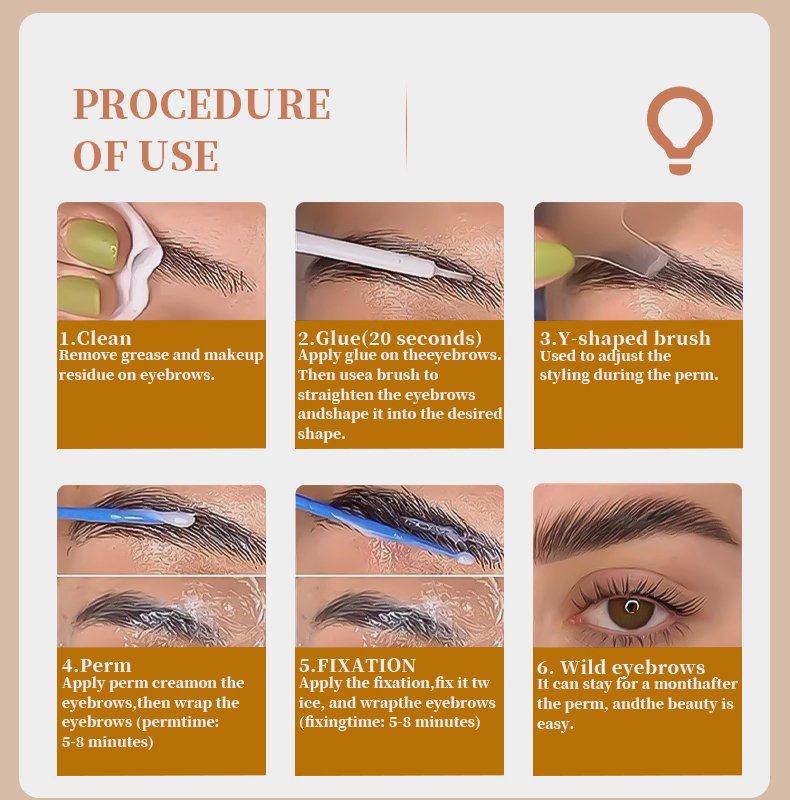 PROCEDURE OF USE

1.Clean
Remove grease and makeup residue on eyebrows.

2.Glue(20 seconds)
Apply glue on theeyebrows. Then usea brush to straighten the eyebrows andshape it into the desired shape.

3.Y-shaped brush
Used to adjust the styling during the perm.

4.Perm
Apply perm creamon the eyebrows,then wrap the eyebrows (permtime: 5-8 minutes)

5.FIXATION
Apply the fixation,fix it tw ice, and wrapthe eyebrows (fixingtime: 5-8 minutes)

6. Wild eyebrows
It can stay for a monthafter the perm, andthe beauty is easy.