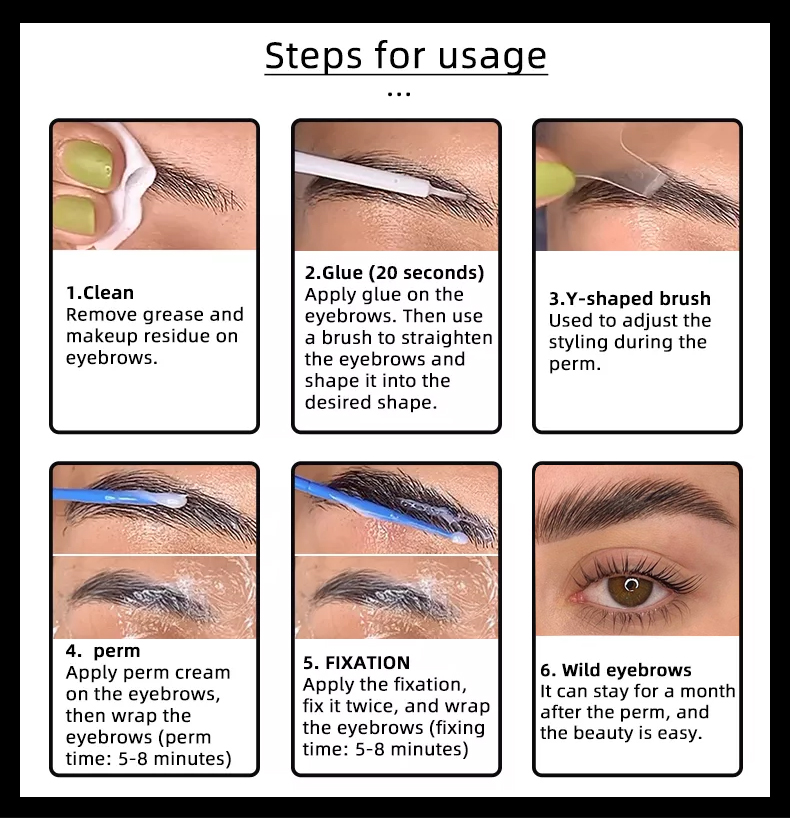 Steps for usage
...

1.Clean
Remove grease and makeup residue on eyebrows.

2.Glue (20 seconds)
Apply glue on the eyebrows. Then use a brush to straighten the eyebrows and shape it into the desired shape.

3.Y-shaped brush
Used to adjust the styling during the perm.

4. perm
Apply perm cream on the eyebrows, then wrap the eyebrows (perm time: 5-8 minutes)

5. FIXATION
Apply the fixation, fix it twice, and wrap the eyebrows (fixing time: 5-8 minutes)

6. Wild eyebrows
It can stay for a month after the perm, and the beauty is easy.