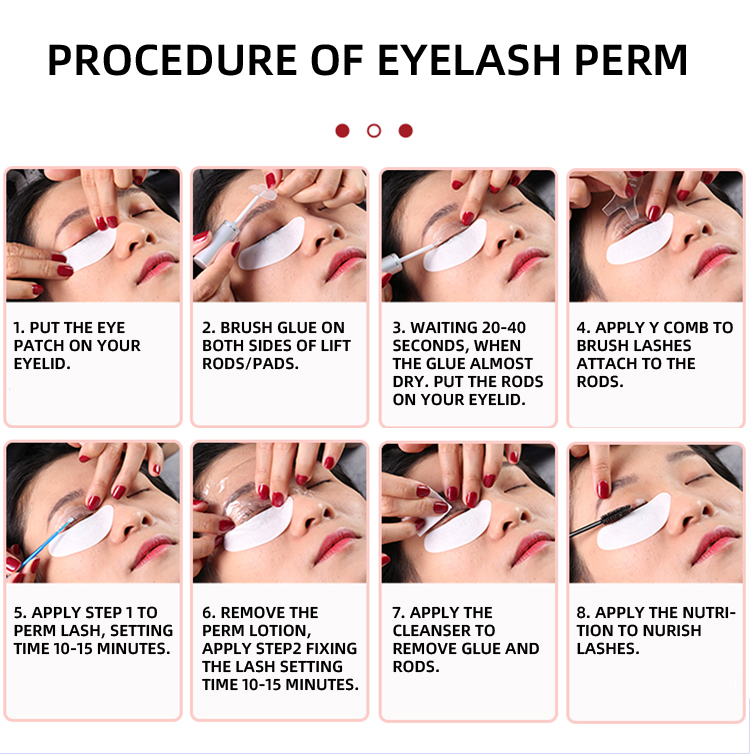 PROCEDURE OF EYELASH PERM

1. PUT THE EYE PATCH ON YOUR EYELID.

2. BRUSH GLUE ON BOTH SIDES OF LIFT RODS/PADS.

3. WAITING 20-40 SECONDS, WHEN THE GLUE ALMOST DRY. PUT THE RODS ON YOUR EYELID.

4. APPLY Y COMB TO BRUSH LASHES ATTACH TO THE RODS.

5. APPLY STEP 1 TO PERM LASH, SETTING TIME 10-15 MINUTES.

6. REMOVE THE PERM LOTION, APPLY STEP2 FIXING THE LASH SETTING TIME 10-15 MINUTES.

7. APPLY THE CLEANSER TO REMOVE GLUE AND RODS.

8. APPLY THE NUTRITION TO NURISH LASHES.