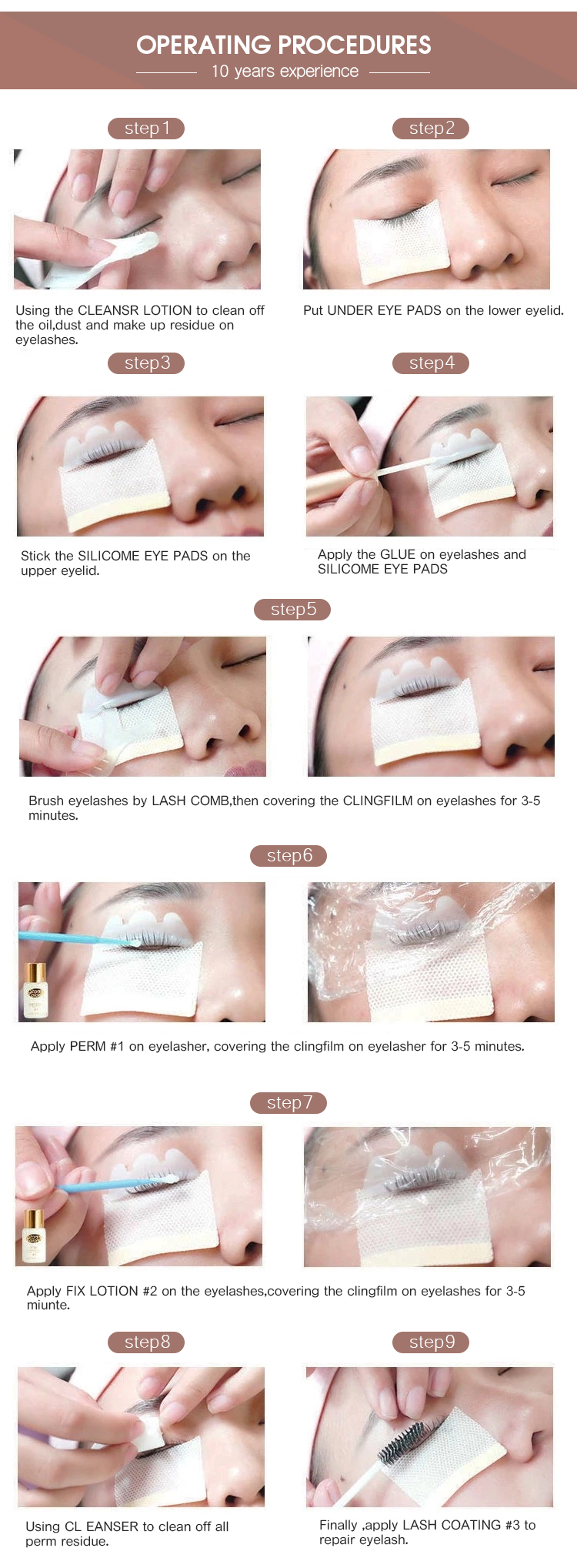 OPERATING PROCEDURES
10 years experience

step1

Using the CLEANSR LOTION to clean off the oil,dust and make up residue on eyelashes.

step2

Put UNDER EYE PADS on the lower eyelid.

step3

Stick the SILICOME EYE PADS on the upper eyelid.

step4

Apply the GLUE on eyelashes and SILICOME EYE PADS

step5

Brush eyelashes by LASH COMB,then covering the CLINGFILM on eyelashes for 3-5 minutes.

step6

Apply PERM #1 on eyelasher, covering the clingfilm on eyelasher for 3-5 minutes.

step7

Apply FIX LOTION #2 on the eyelashes,covering the clingfilm on eyelashes for 3-5 miunte.

step8

Using CL EANSER to clean off all perm residue.

step9

Finally ,apply LASH COATING #3 to repair eyelash.