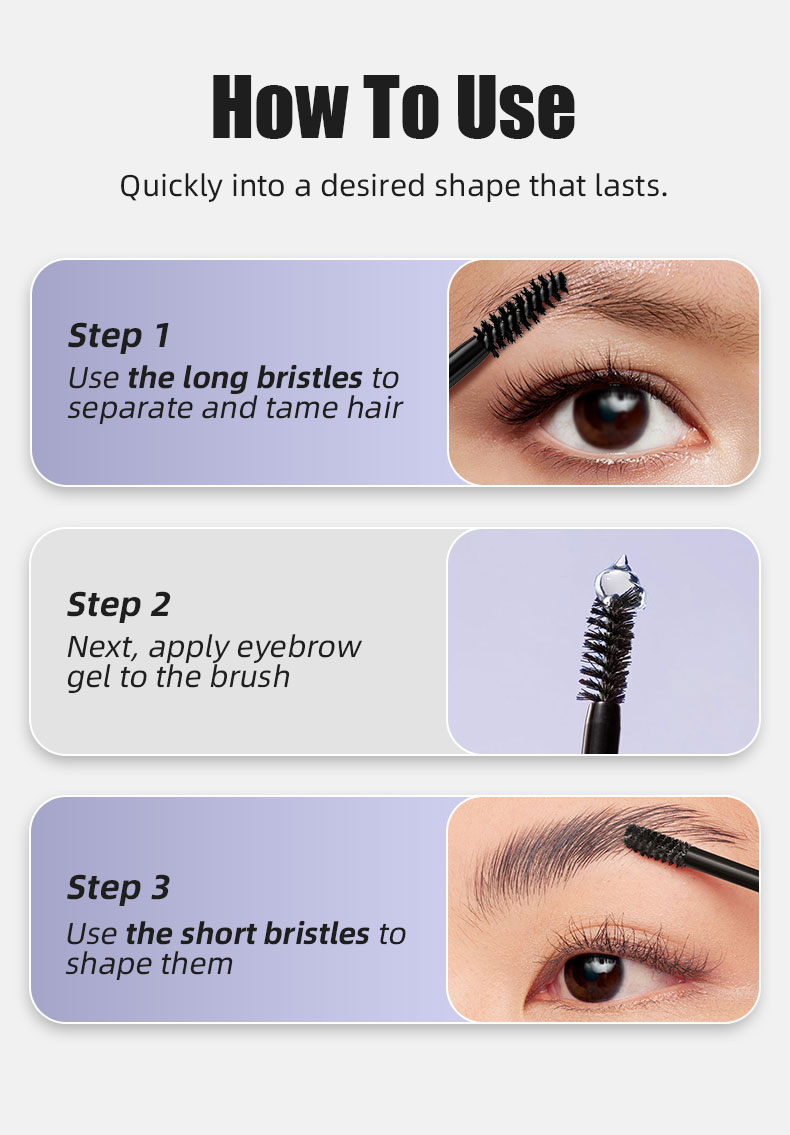 How To Use

Quickly into a desired shape that lasts.

Step 1
Use the long bristles to separate and tame hair

Step 2
Next, apply eyebrow gel to the brush

Step 3
Use the short bristles to shape them