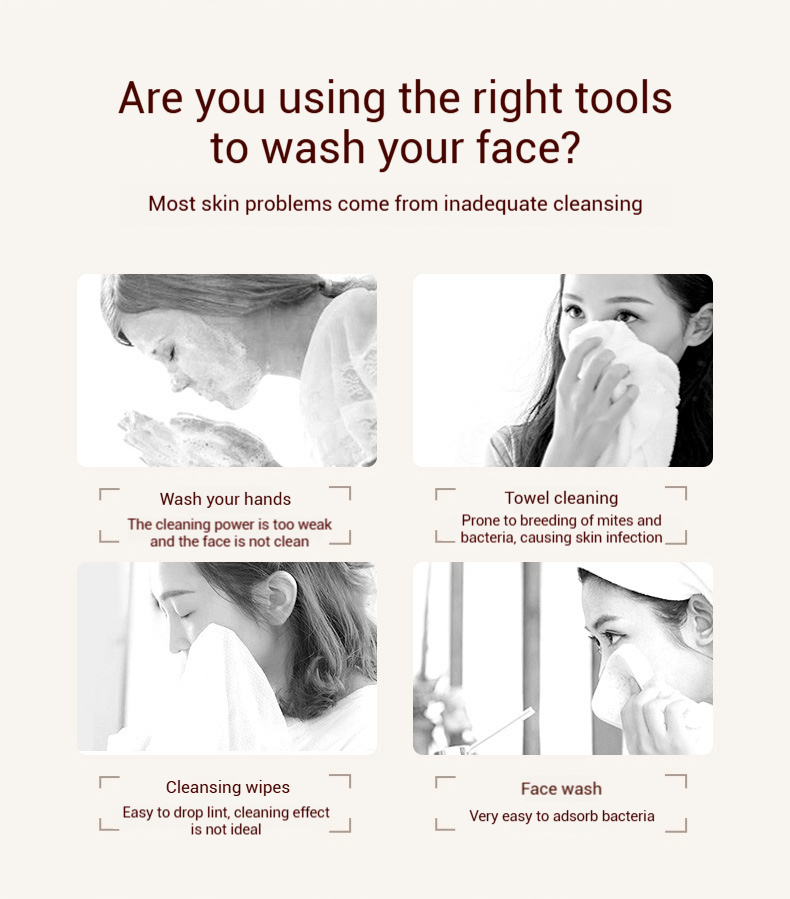 Are you using the right tools to wash your face?

Most skin problems come from inadequate cleansing

Wash your hands
The cleaning power is too weak and the face is not clean

Towel cleaning
Prone to breeding of mites and bacteria, causing skin infection

Cleansing wipes
Easy to drop lint, cleaning effect is not ideal

Face wash
Very easy to adsorb bacteria