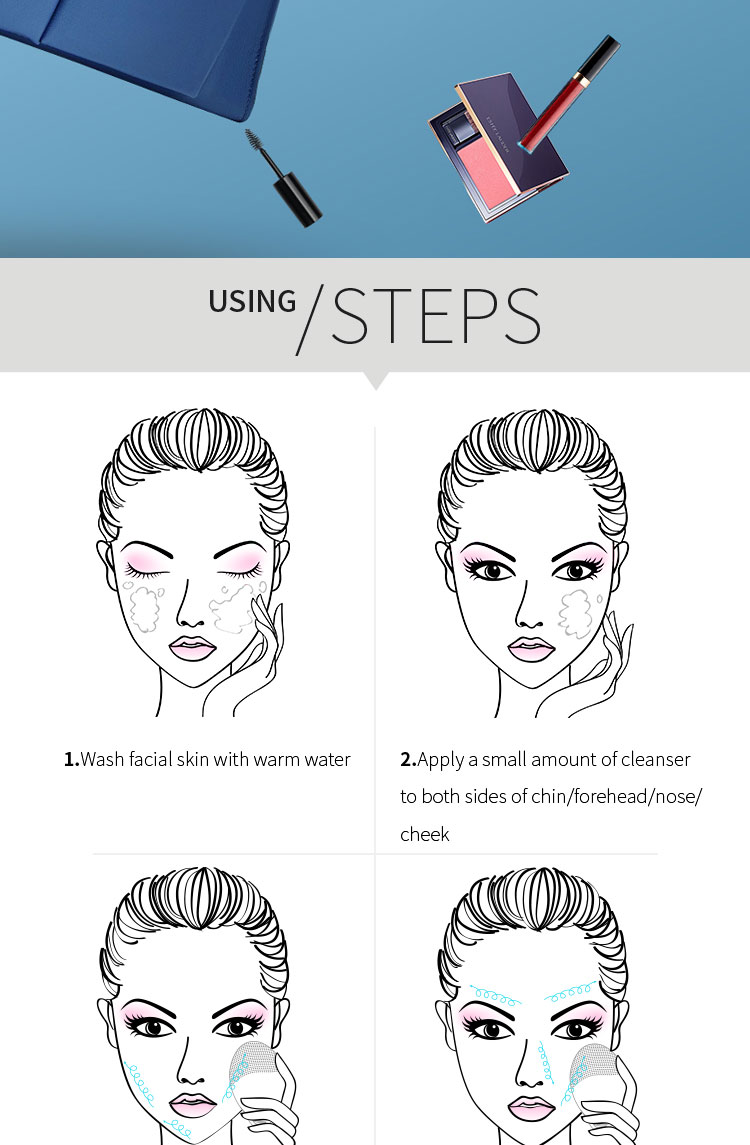 USING / STEPS

1.Wash facial skin with warm water

2.Apply a small amount of cleanser to both sides of chin/forehead/nose/cheek